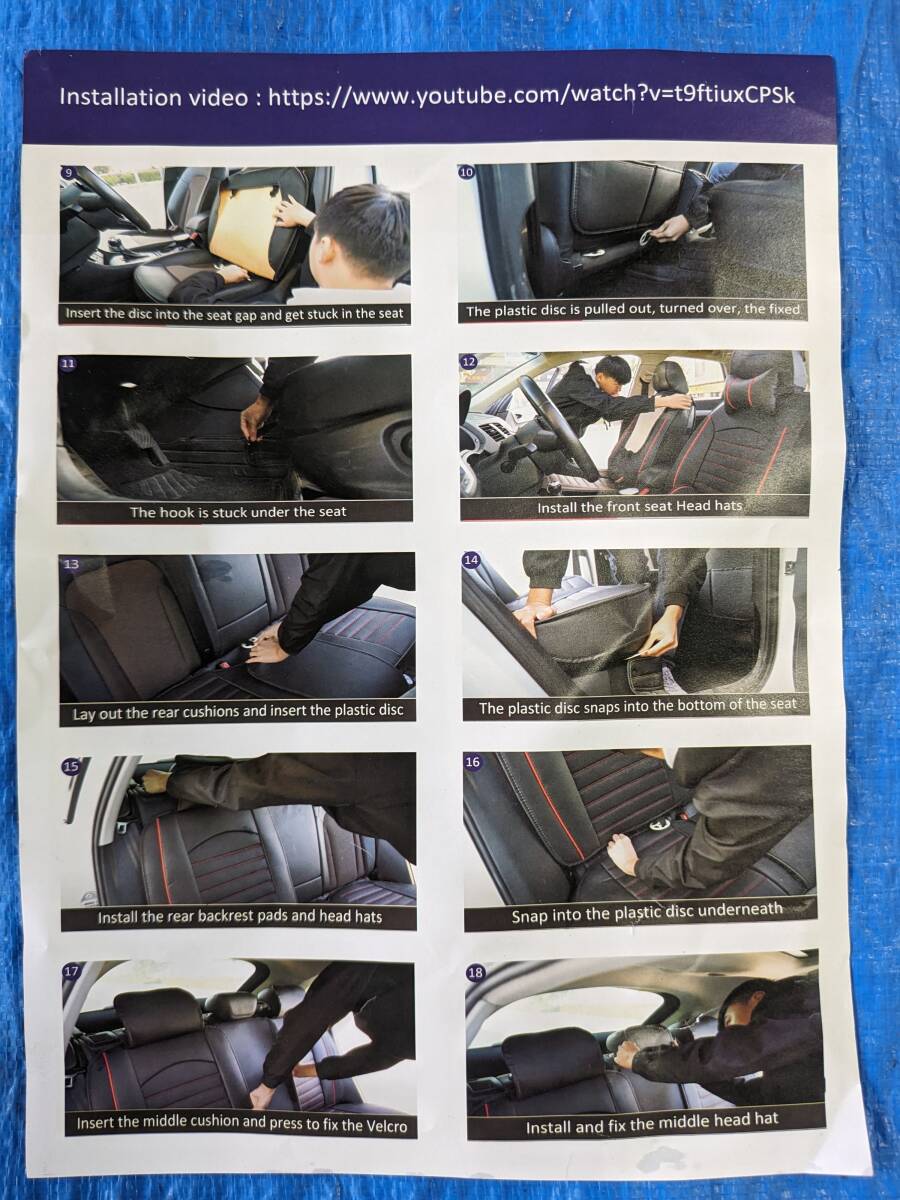 Installation video : https://www.youtube.com/watch?v=t9ftiuxCPSk

9
Insert the disc into the seat gap and get stuck in the seat

10
The plastic disc is pulled out, turned over, the fixed

11
The hook is stuck under the seat

12
Install the front seat Head hats

13
Lay out the rear cushions and insert the plastic disc

14
The plastic disc snaps into the bottom of the seat

15
Install the rear backrest pads and head hats

16
Snap into the plastic disc underneath

17
Insert the middle cushion and press to fix the Velcro

18
Install and fix the middle head hat