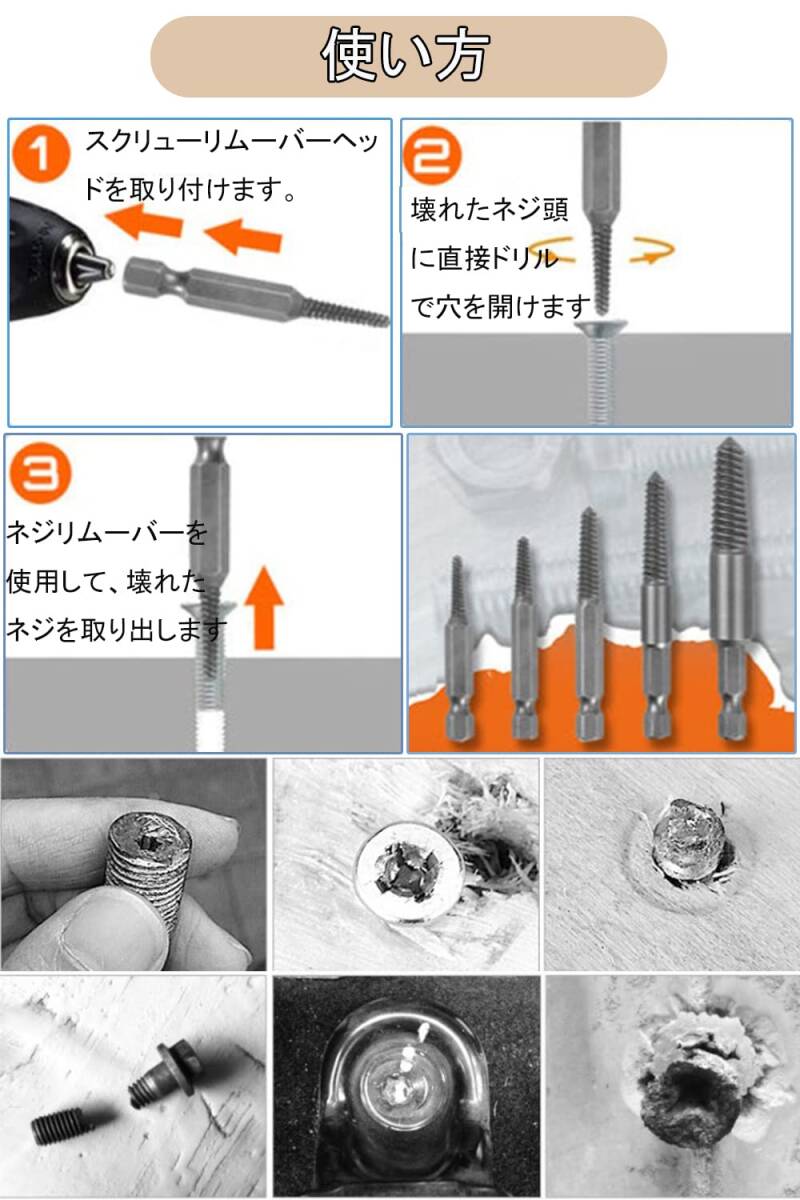 使い方

1
スクリューリムーバーヘッドを取り付けます。

2
壊れたネジ頭に直接ドリルで穴を開けます

3
ネジリムーバーを使用して、壊れたネジを取り出します