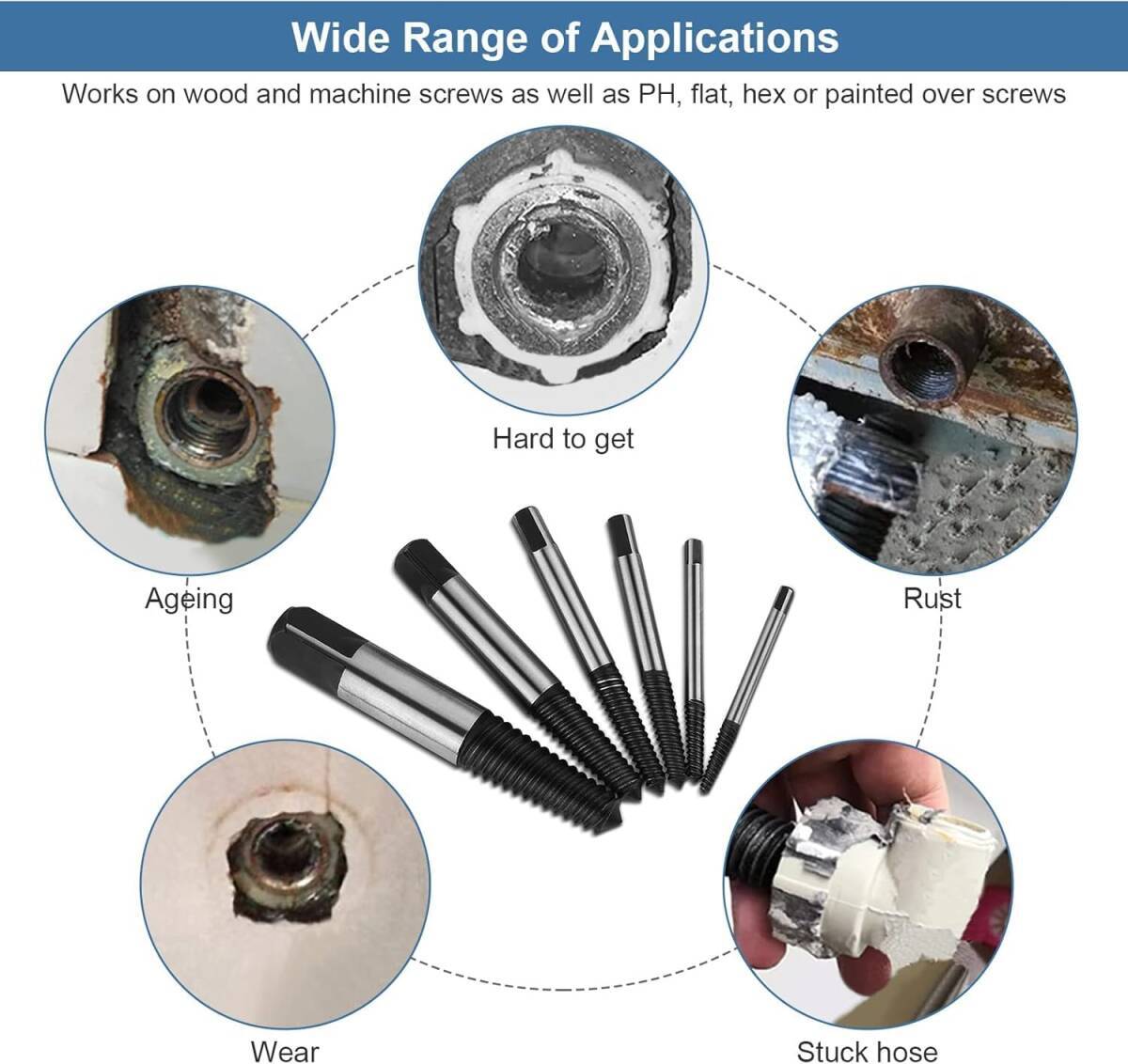 Wide Range of Applications

Works on wood and machine screws as well as PH, flat, hex or painted over screws

Hard to get

Ageing

Rust

Wear

Stuck hose