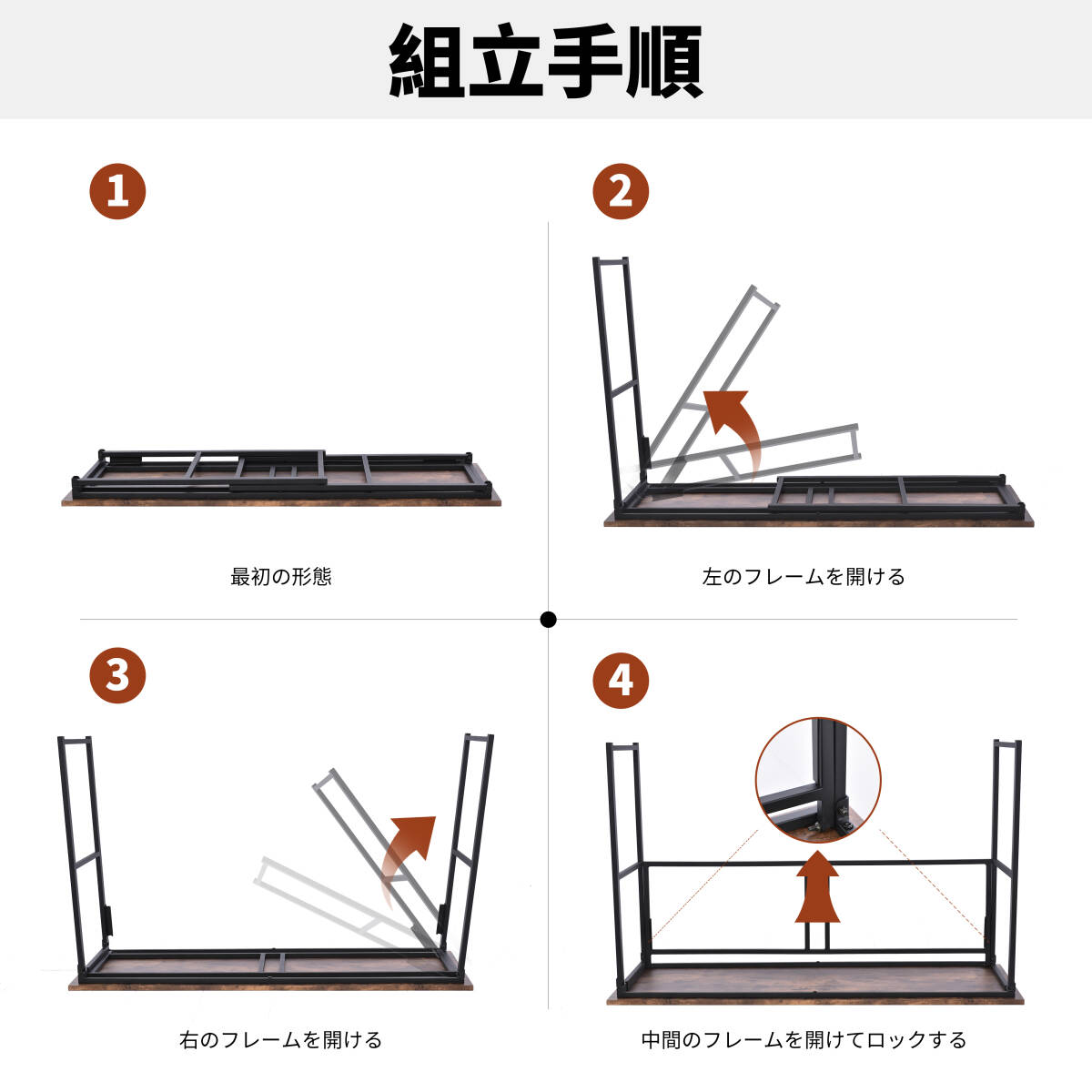 組立手順

1

最初の形態

2

左のフレームを開ける

3

右のフレームを開ける

4

中間のフレームを開けてロックする