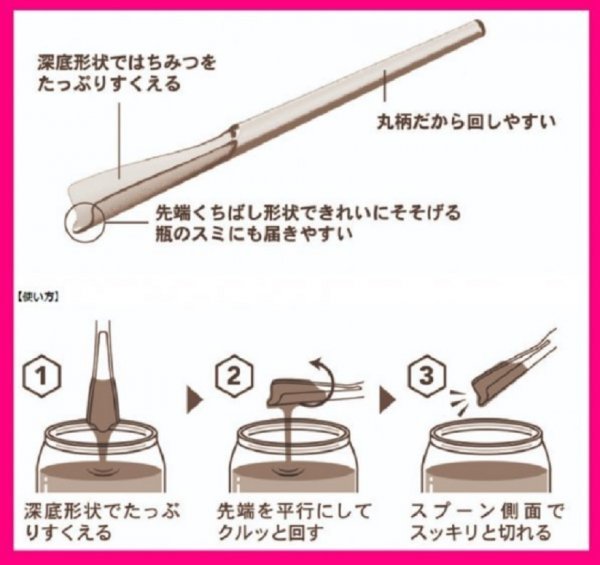 深底形状ではちみつをたっぷりすくえる

丸柄だから回しやすい

先端くちばし形状できれいにそそげる
瓶のスミにも届きやすい

【使い方】

1

深底形状でたっぷりすくえる

2

先端を平行にしてクルッと回す

3

スプーン側面でスッキリと切れる