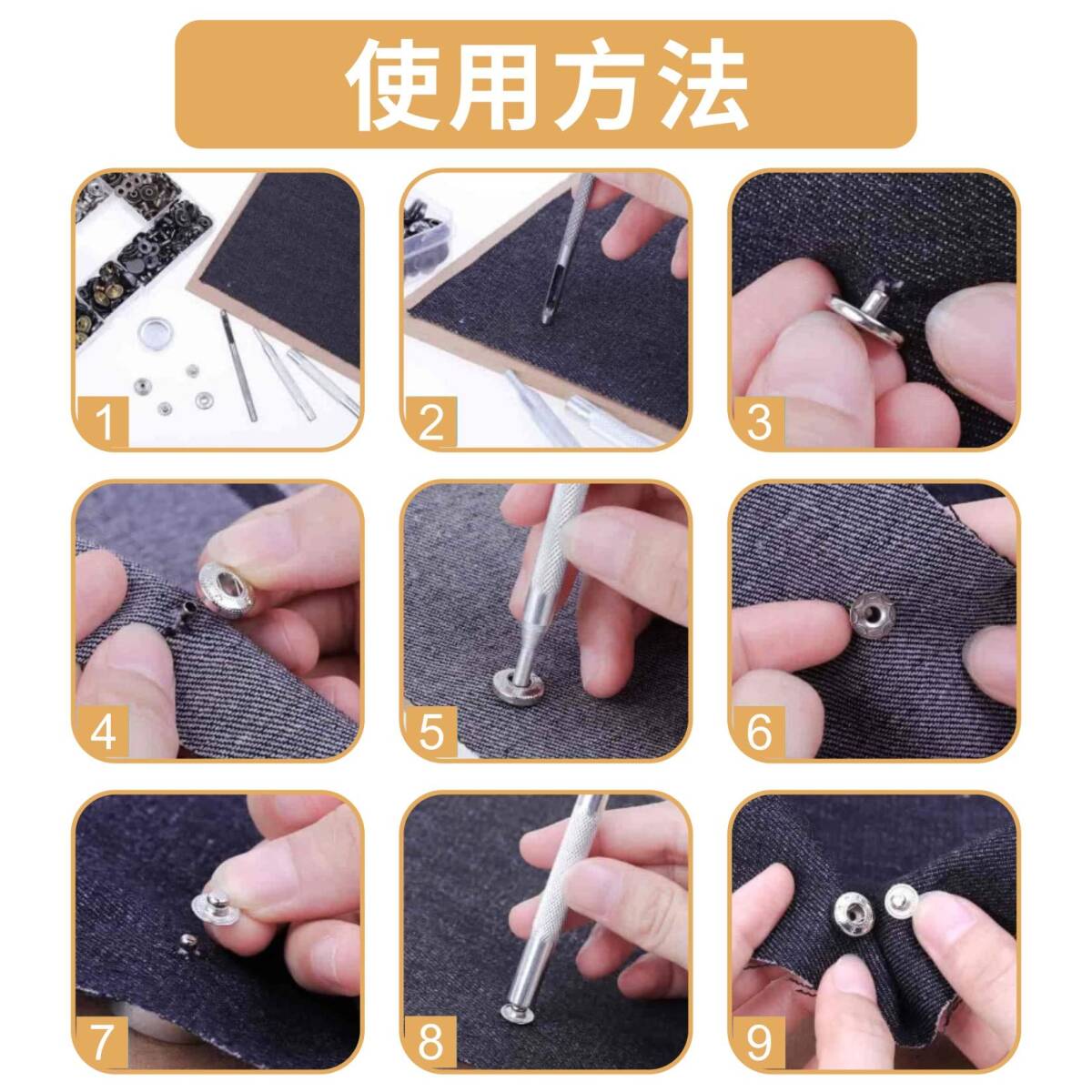 使用方法

1

2

3

4

5

6

7

8

9