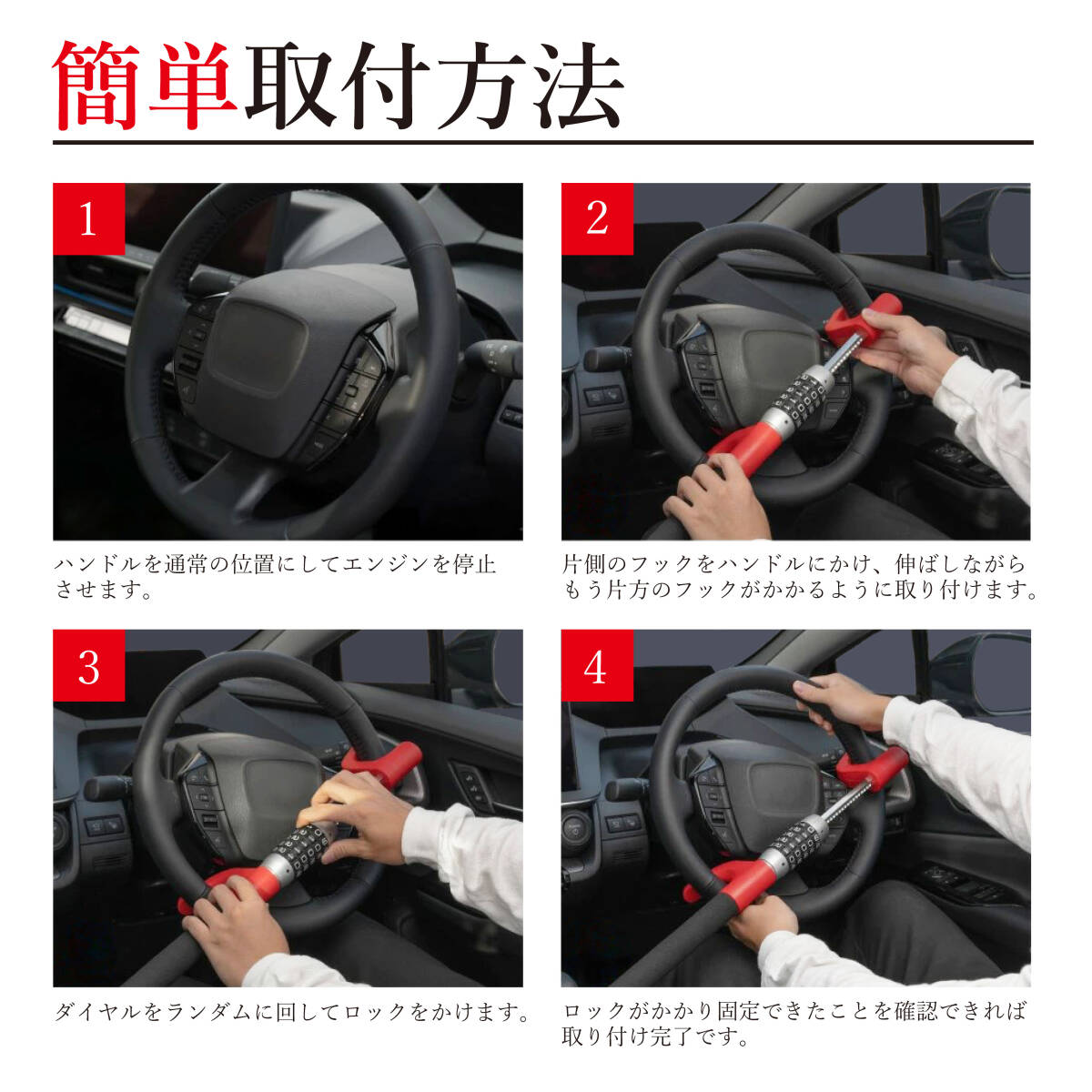 簡単取付方法

1

ハンドルを通常の位置にしてエンジンを停止させます。

2

片側のフックをハンドルにかけ、伸ばしながらもう片方のフックがかかるように取り付けます。

3

ダイヤルをランダムに回してロックをかけます。

4

ロックがかかり固定できたことを確認できれば取り付け完了です。