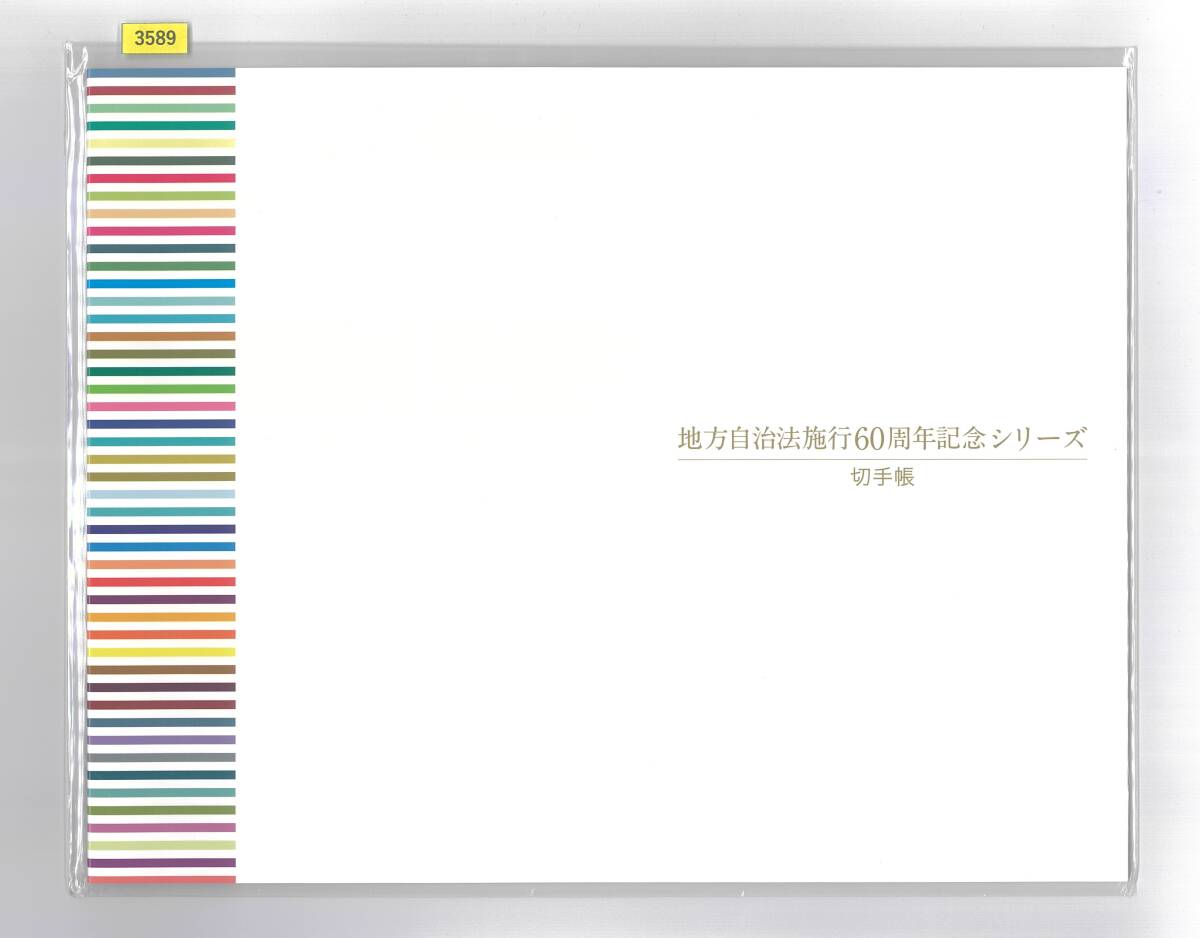 3589

地方自治法施行60周年記念シリーズ
切手帳