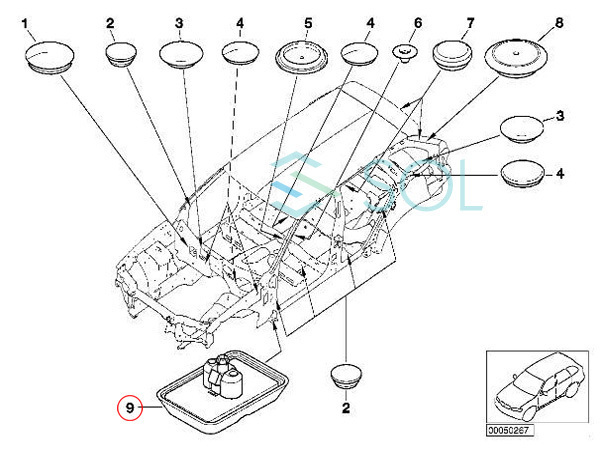 1 2 3 4 5 4 6 7 8

3

4

SOL

2

9

00050267