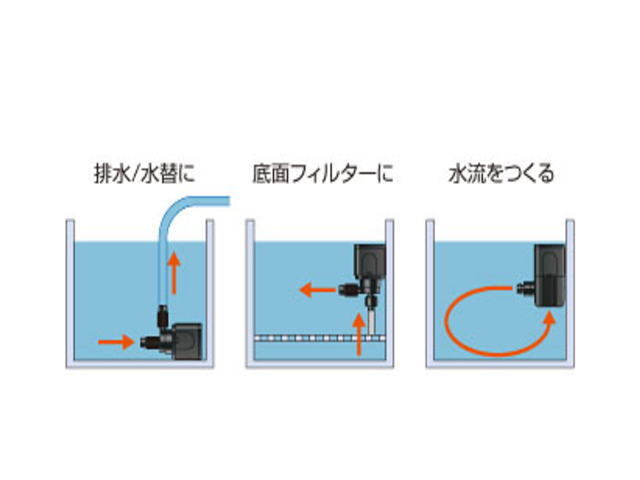 排水/水替に

底面フィルターに

水流をつくる