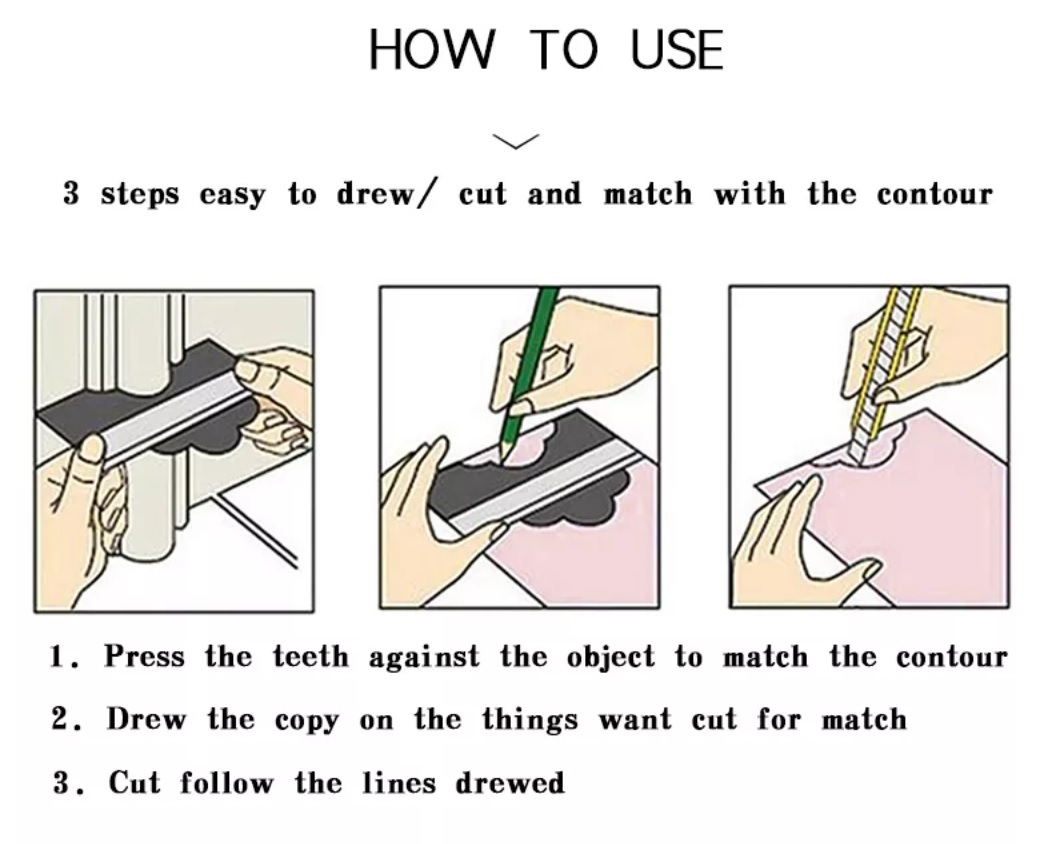 HOW TO USE

3 steps easy to drew/ cut and match with the contour

1. Press the teeth against the object to match the contour

2. Drew the copy on the things want cut for match

3. Cut follow the lines drewed