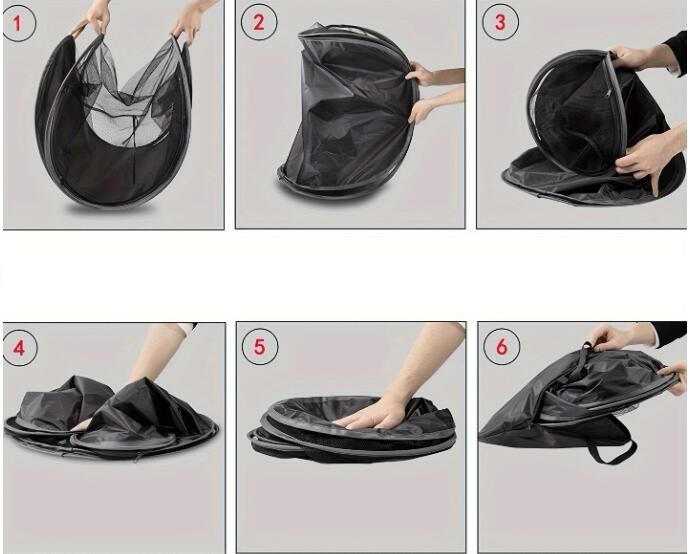 1

2

3

4

5

6