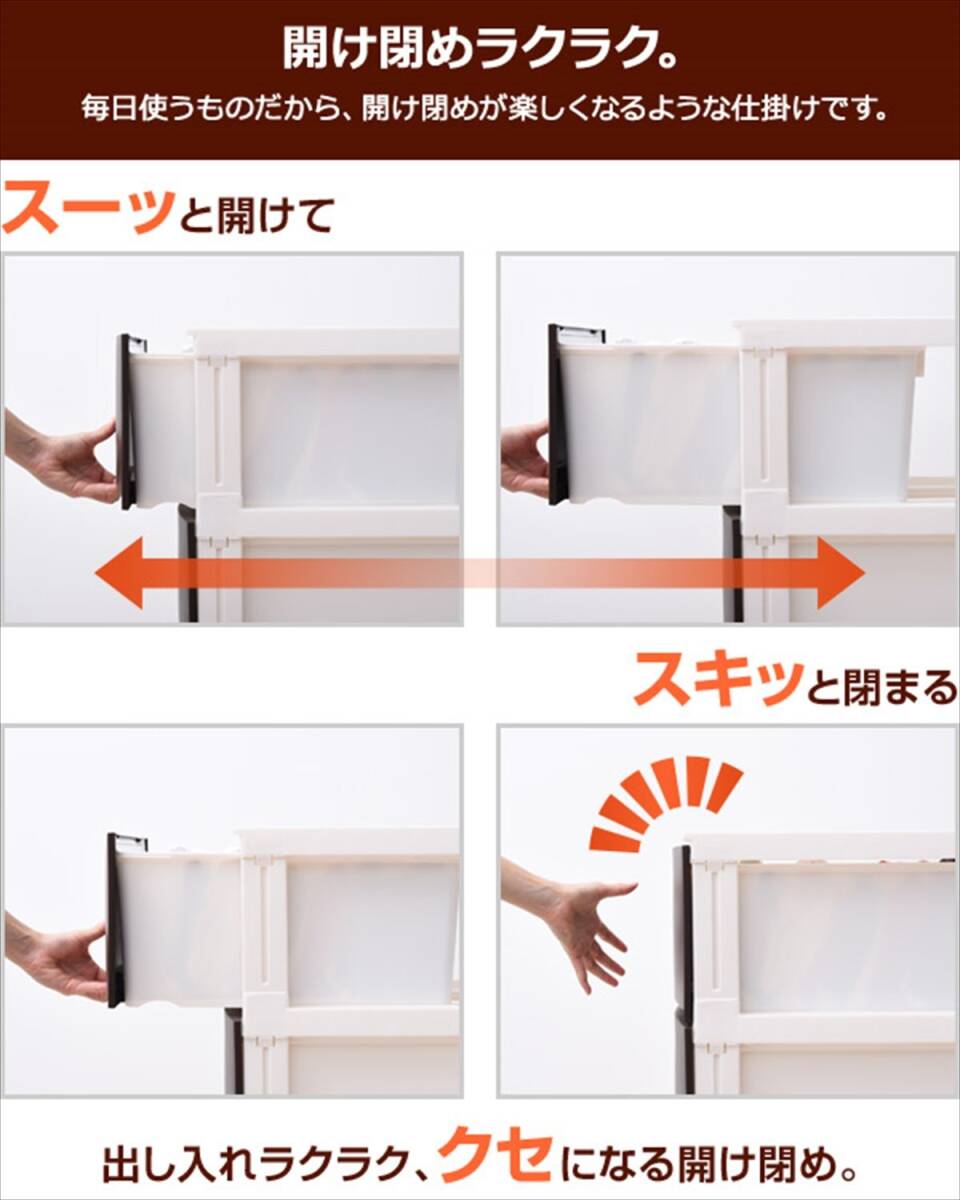 開け閉めラクラク。

毎日使うものだから、開け閉めが楽しくなるような仕掛けです。

スーッと開けて

スキッと閉まる

出し入れラクラク、クセになる開け閉め。