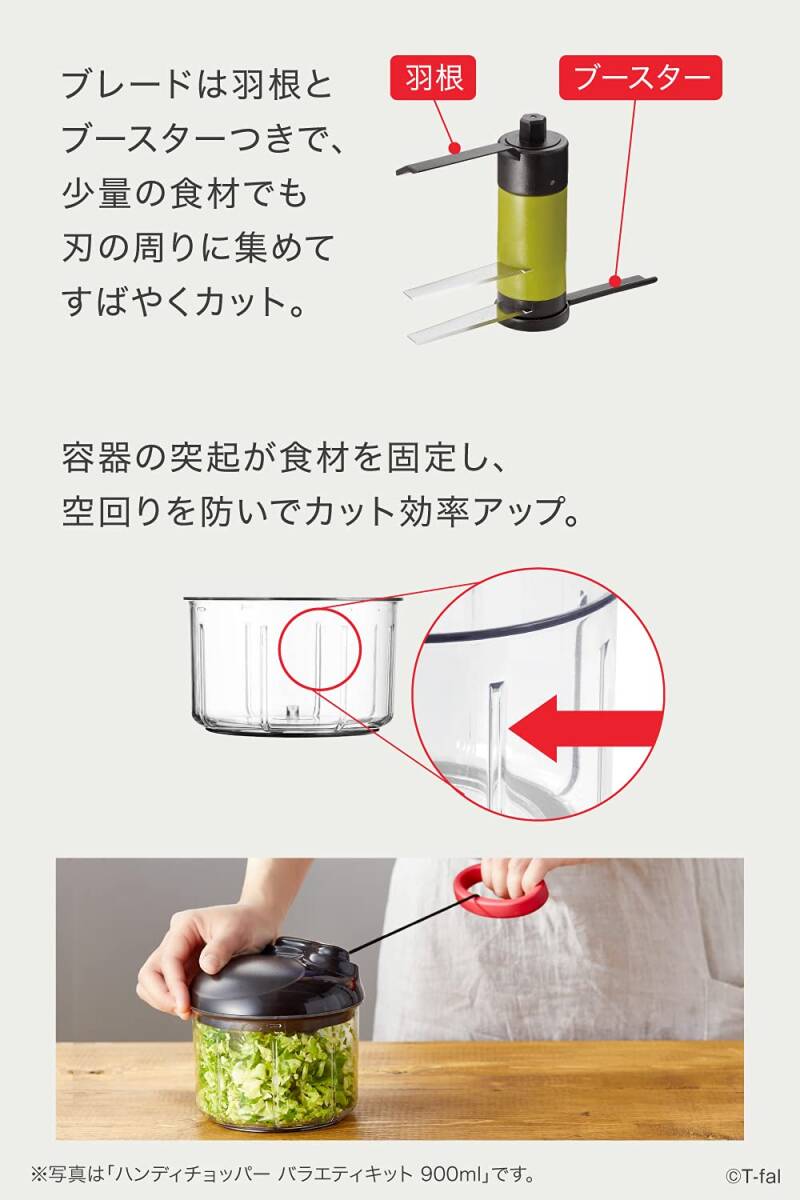 ブレードは羽根とブースターつきで、少量の食材でも刃の周りに集めてすばやくカット。

羽根

ブースター

容器の突起が食材を固定し、空回りを防いでカット効率アップ。

※写真は「ハンディチョッパー バラエティキット 900ml」です。

©T-fal