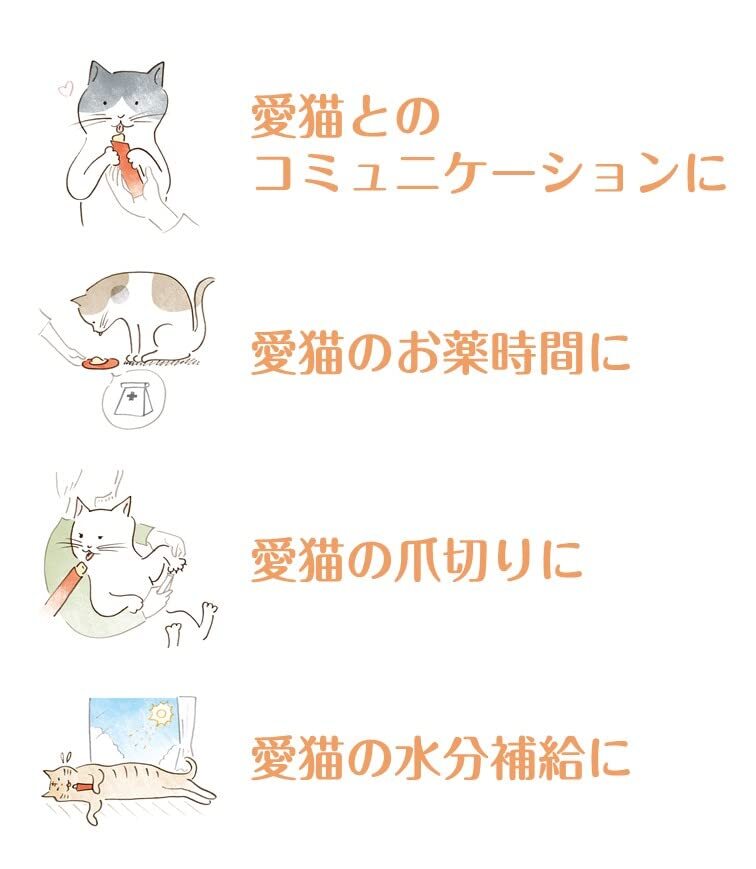 愛猫との
コミュニケーションに

愛猫のお薬時間に

愛猫の爪切りに

愛猫の水分補給に