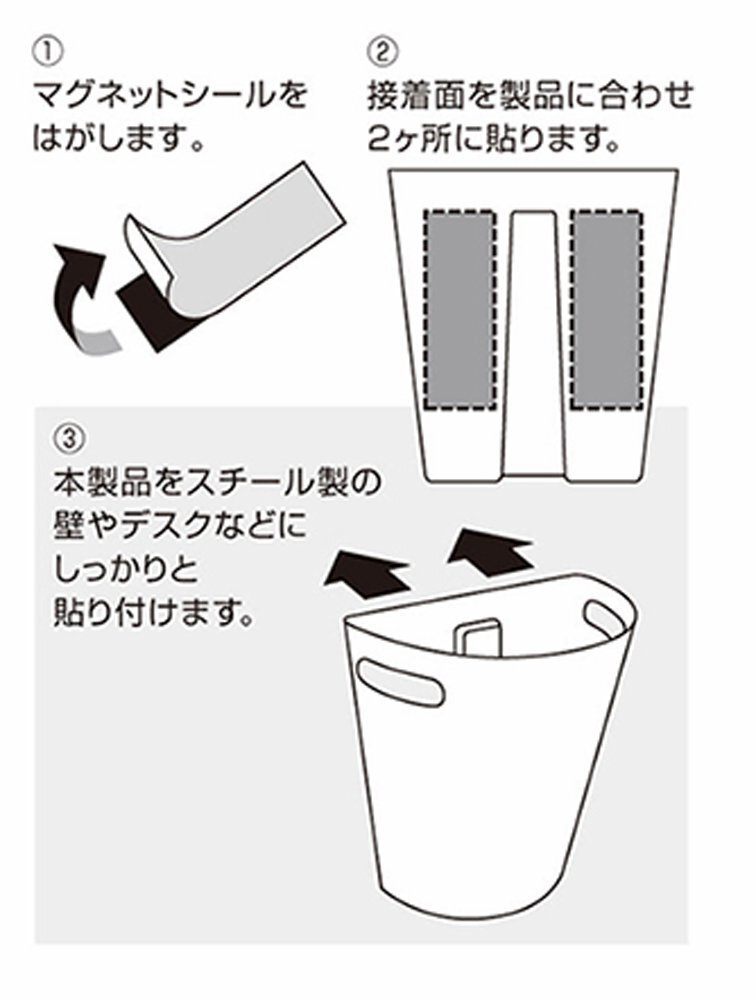 ①
マグネットシールをはがします。

②
接着面を製品に合わせ2ヶ所に貼ります。

③
本製品をスチール製の壁やデスクなどにしっかりと貼り付けます。