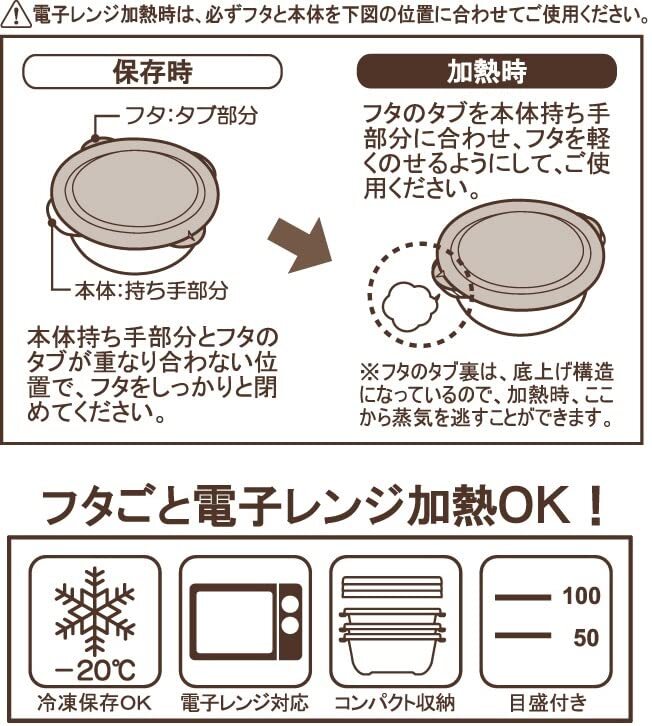 電子レンジ加熱時は、必ずフタと本体を下図の位置に合わせてご使用ください。

保存時

フタ:タブ部分

本体:持ち手部分

本体持ち手部分とフタのタブが重なり合わない位置で、フタをしっかりと閉めてください。

加熱時

フタのタブを本体持ち手部分に合わせ、フタを軽くのせるようにして、ご使用ください。

※フタのタブ裏は、底上げ構造になっているので、加熱時、ここから蒸気を逃すことができます。

フタごと電子レンジ加熱OK！

−20℃

冷凍保存OK

電子レンジ対応

コンパクト収納

100

50

目盛付き