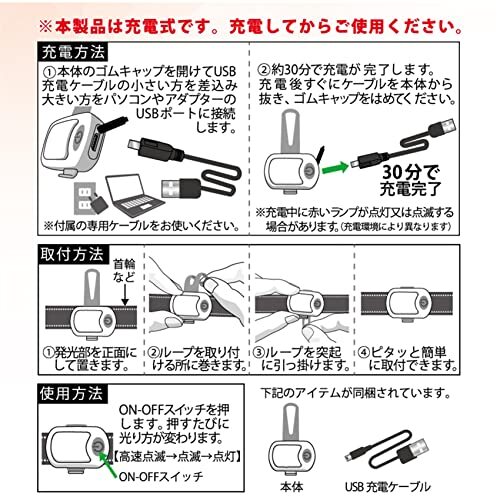 ※本製品は充電式です。充電してからご使用ください。

充電方法

①本体のゴムキャップを開けてUSB充電ケーブルの小さい方を差込み大きい方をパソコンやアダプターのUSBポートに接続します。

※付属の専用ケーブルをお使いください。

②約30分で充電が 完了します。充電後すぐにケーブルを本体から抜き、ゴムキャップをはめてください。

30分で充電完了

※充電中に赤いランプが点灯又は点滅する場合があります。(充電環境により異なります)

取付方法

首輪など

①発光部を正面にして置きます。

②ループを取り付ける所に巻きます。

③ループを突起に引っ掛けます。

④ピタッと簡単に取付できます。

使用方法

ON-OFFスイッチを押します。押すたびに光り方が変わります。

【高速点滅→点滅→点灯】

ON-OFFスイッチ

下記のアイテムが同梱されています。

本体

USB 充電ケーブル