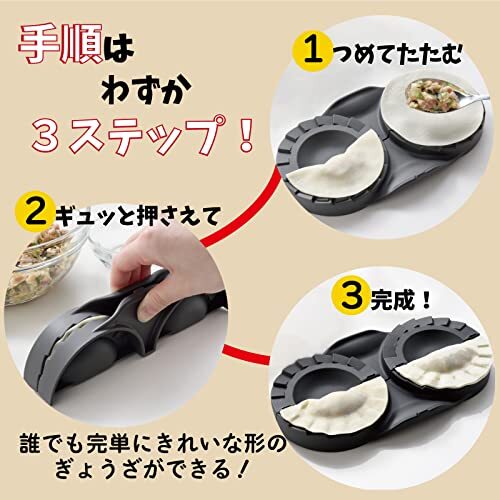 手順は
わずか
３ステップ！

1 つめてたたむ

2 ギュッと押さえて

3 完成！

誰でも完単にきれいな形の
ぎょうざができる！