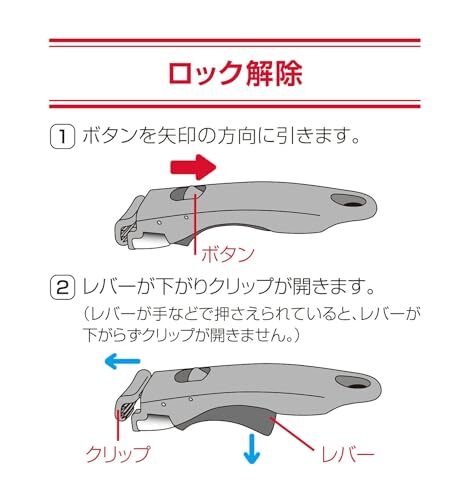 ロック解除

1 ボタンを矢印の方向に引きます。

ボタン

2 レバーが下がりクリップが開きます。
（レバーが手などで押さえられていると、レバーが下がらずクリップが開きません。）

クリップ

レバー