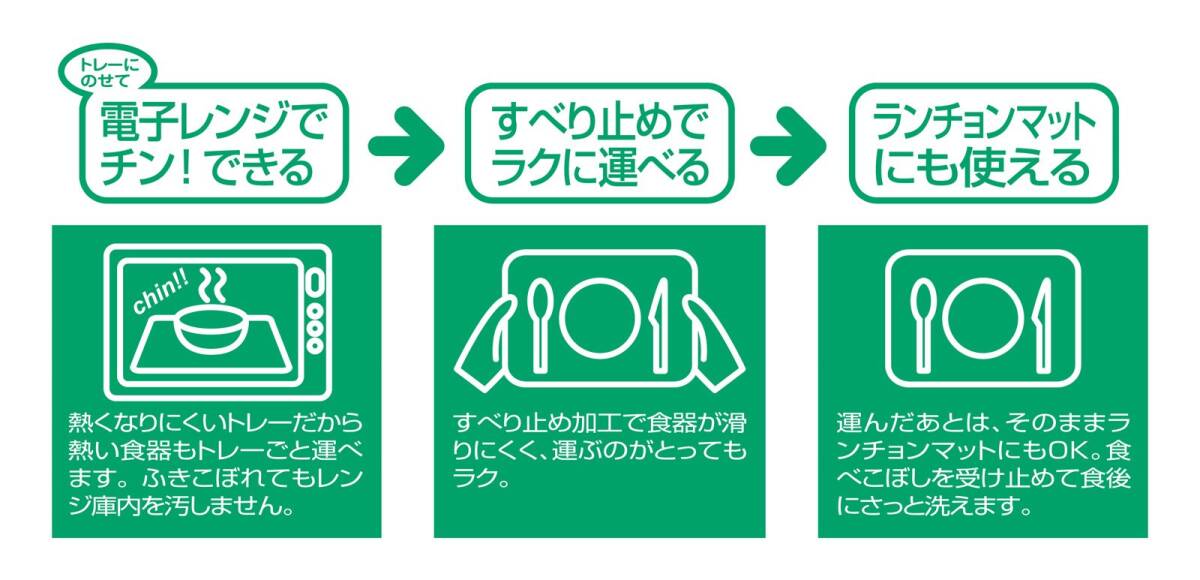 トレーにのせて
電子レンジでチン！できる

すべり止めでラクに運べる

ランチョンマットにも使える

chin!!

熱くなりにくいトレーだから熱い食器もトレーごと運べます。ふきこぼれてもレンジ庫内を汚しません。

すべり止め加工で食器が滑りにくく、運ぶのがとってもラク。

運んだあとは、そのままランチョンマットにもOK。食べこぼしを受け止めて食後にさっと洗えます。