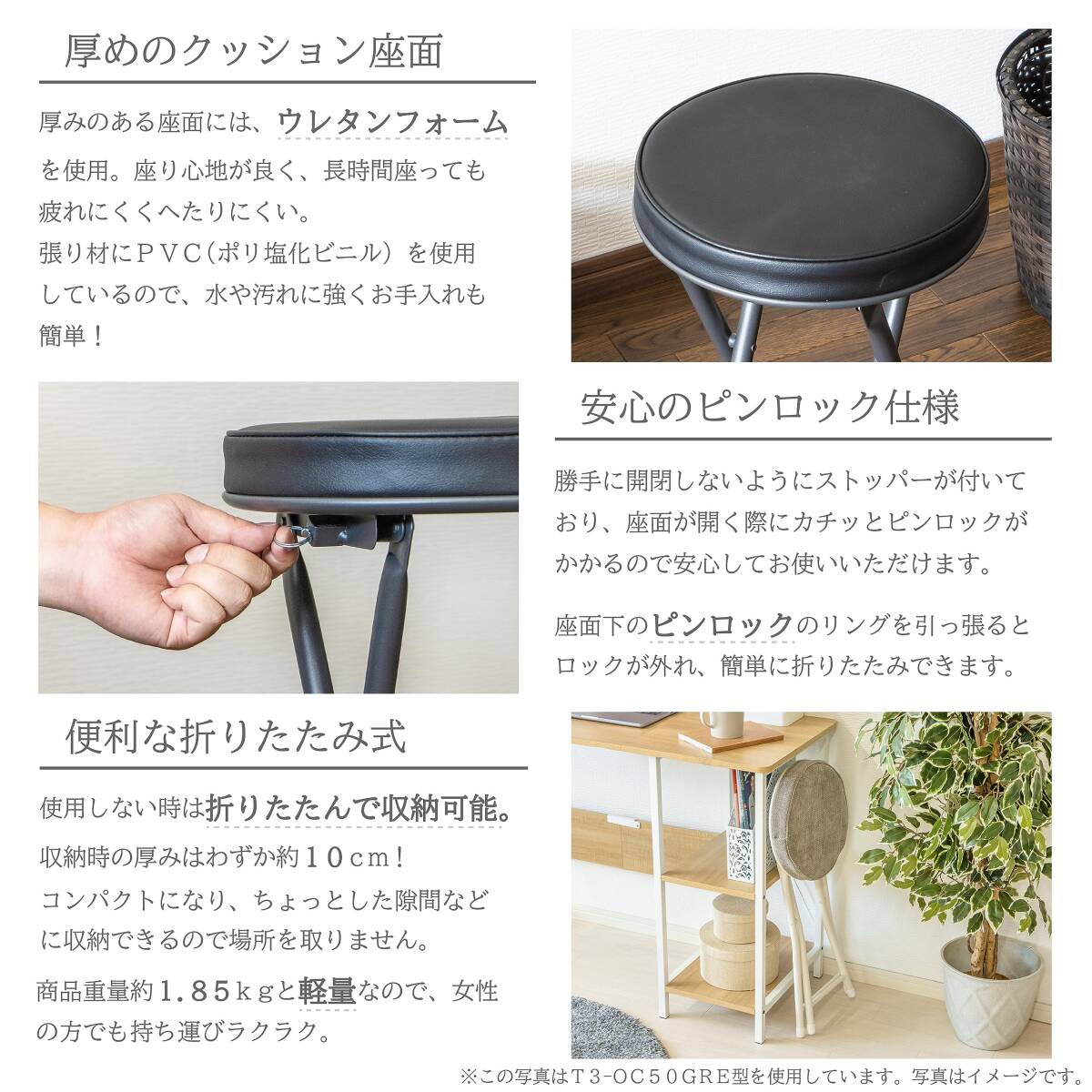 厚めのクッション座面

厚みのある座面には、ウレタンフォームを使用。座り心地が良く、長時間座っても疲れにくくへたりにくい。
張り材にＰＶＣ（ポリ塩化ビニル）を使用しているので、水や汚れに強くお手入れも簡単！

安心のピンロック仕様

勝手に開閉しないようにストッパーが付いており、座面が開く際にカチッとピンロックがかかるので安心してお使いいただけます。

座面下のピンロックのリングを引っ張るとロックが外れ、簡単に折りたたみできます。

便利な折りたたみ式

使用しない時は折りたたんで収納可能。

収納時の厚みはわずか約１０ｃｍ！
コンパクトになり、ちょっとした隙間などに収納できるので場所を取りません。

商品重量約１.８５ｋｇと軽量なので、女性の方でも持ち運びラクラク。

※この写真はＴ３-ＯＣ５０ＧＲＥ型を使用しています。写真はイメージです。