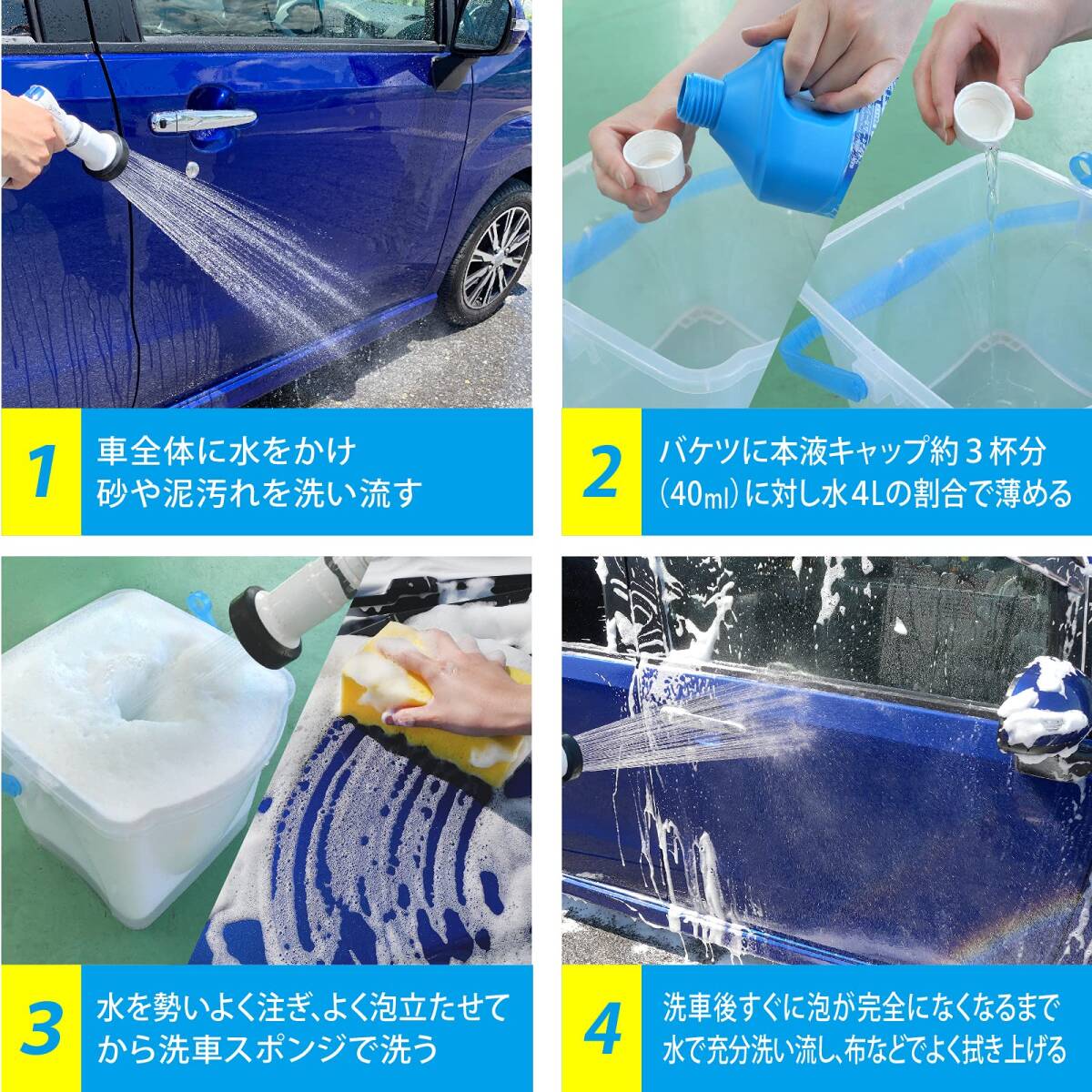 1
車全体に水をかけ
砂や泥汚れを洗い流す

2
バケツに本液キャップ約３杯分
（40㎖）に対し水4Lの割合で薄める

3
水を勢いよく注ぎ、よく泡立たせて
から洗車スポンジで洗う

4
洗車後すぐに泡が完全になくなるまで
水で充分洗い流し、布などでよく拭き上げる