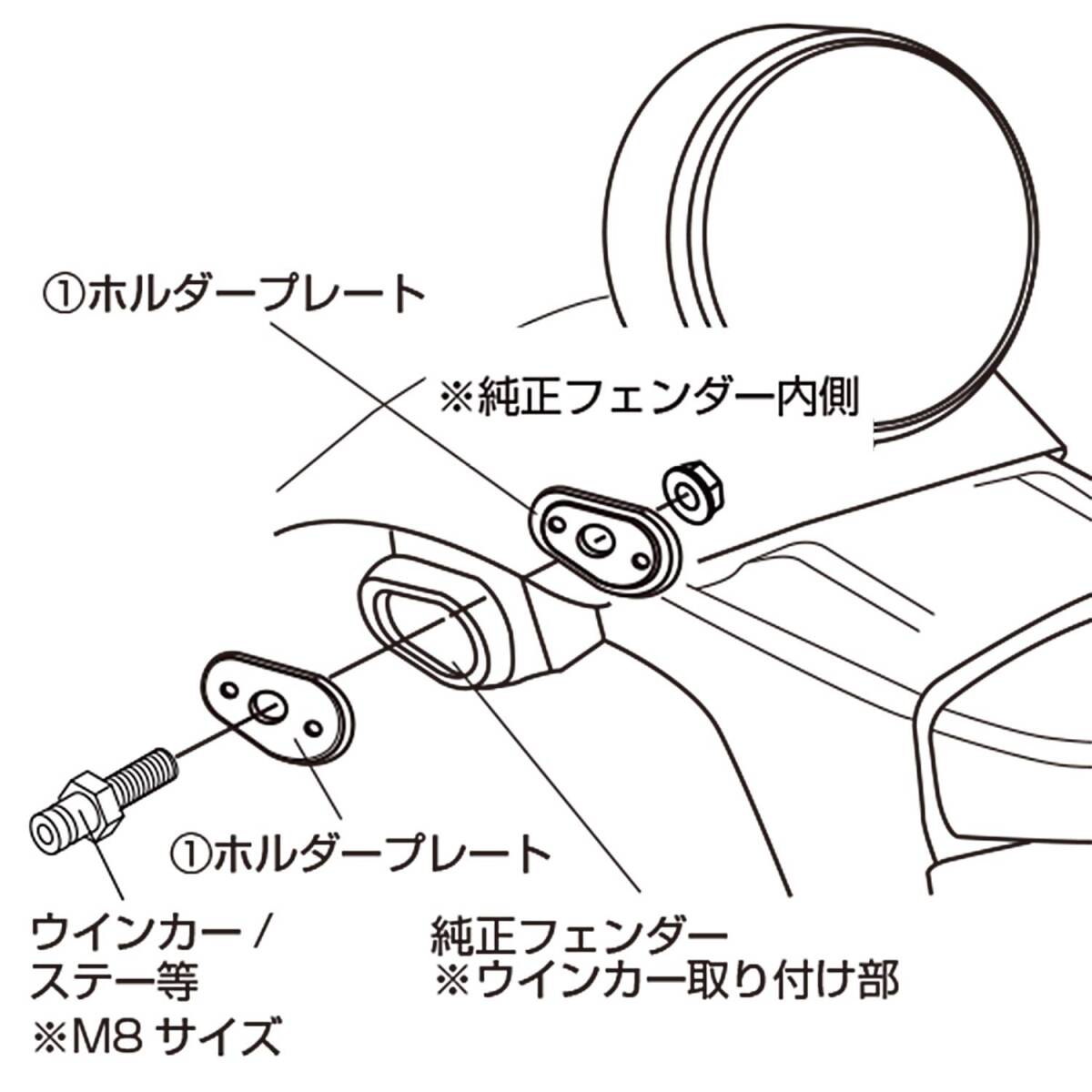 ①ホルダープレート

※純正フェンダー内側

①ホルダープレート

ウインカー /
ステー等
※M8 サイズ

純正フェンダー
※ウインカー取り付け部