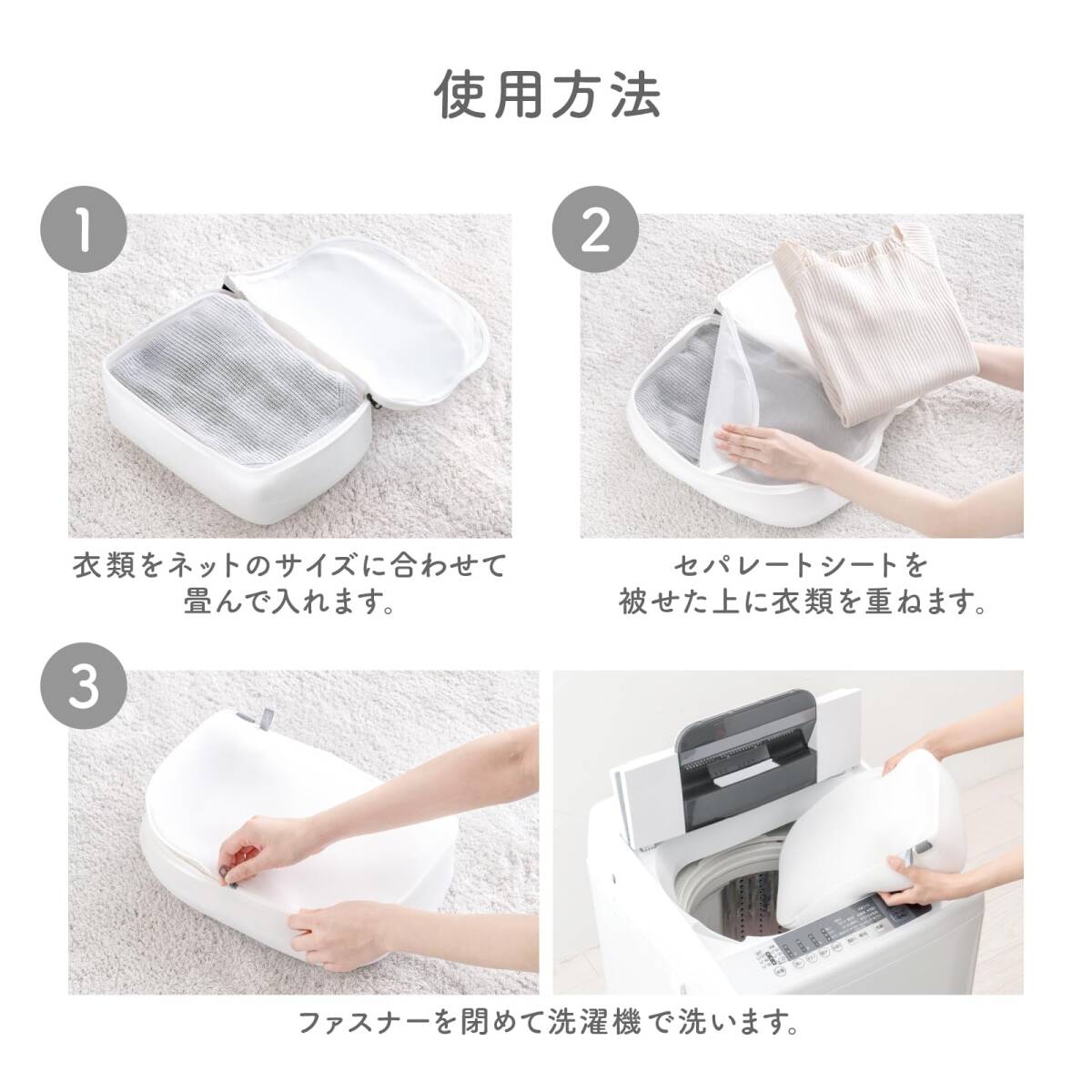 使用方法

1

衣類をネットのサイズに合わせて畳んで入れます。

2

セパレートシートを被せた上に衣類を重ねます。

3

ファスナーを閉めて洗濯機で洗います。