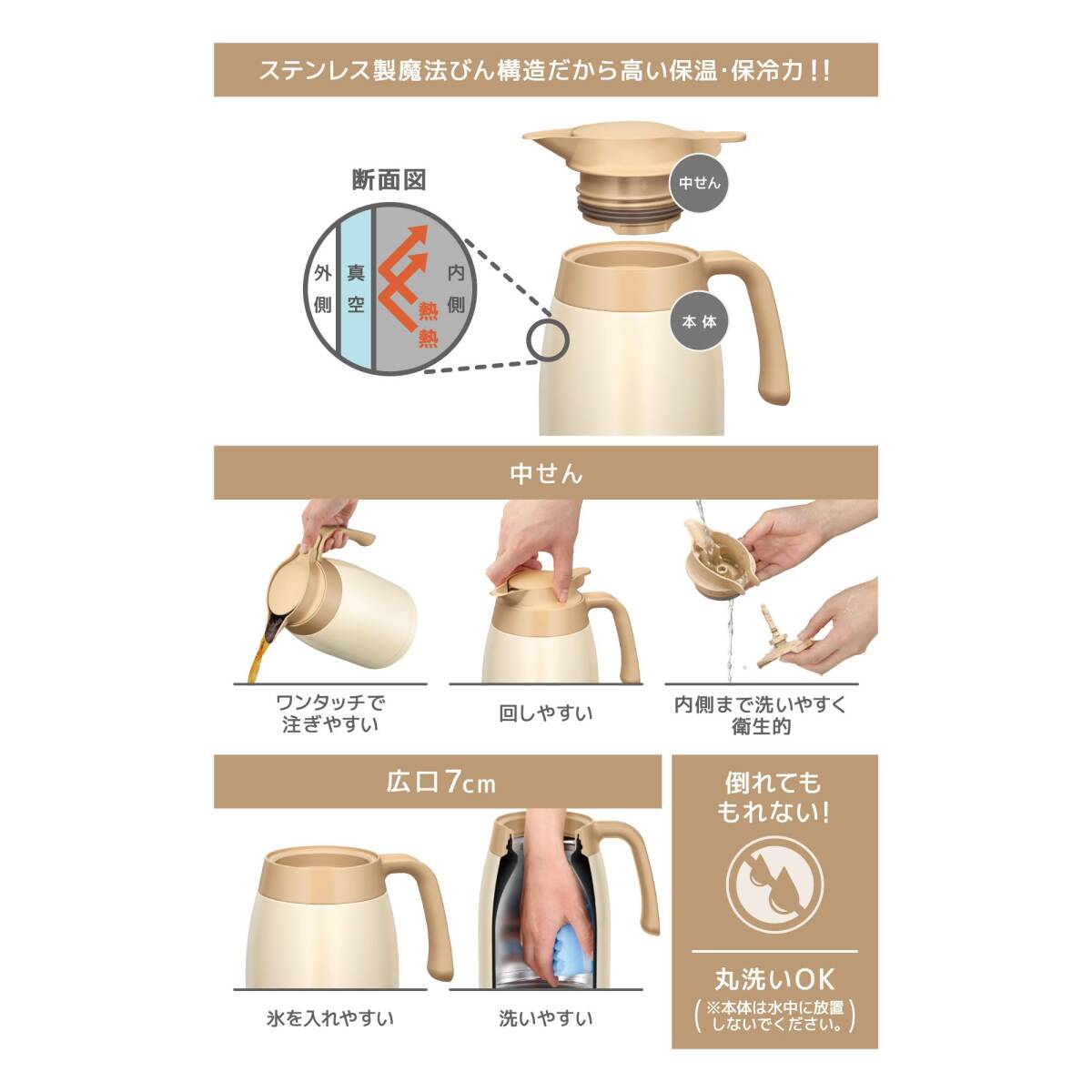 ステンレス製魔法びん構造だから高い保温・保冷力!!

断面図

外側

真空

熱

熱

内側

中せん

本体

中せん

ワンタッチで注ぎやすい

回しやすい

内側まで洗いやすく衛生的

広口7cm

氷を入れやすい

洗いやすい

倒れてももれない!

丸洗いOK

(※本体は水中に放置しないでください。)