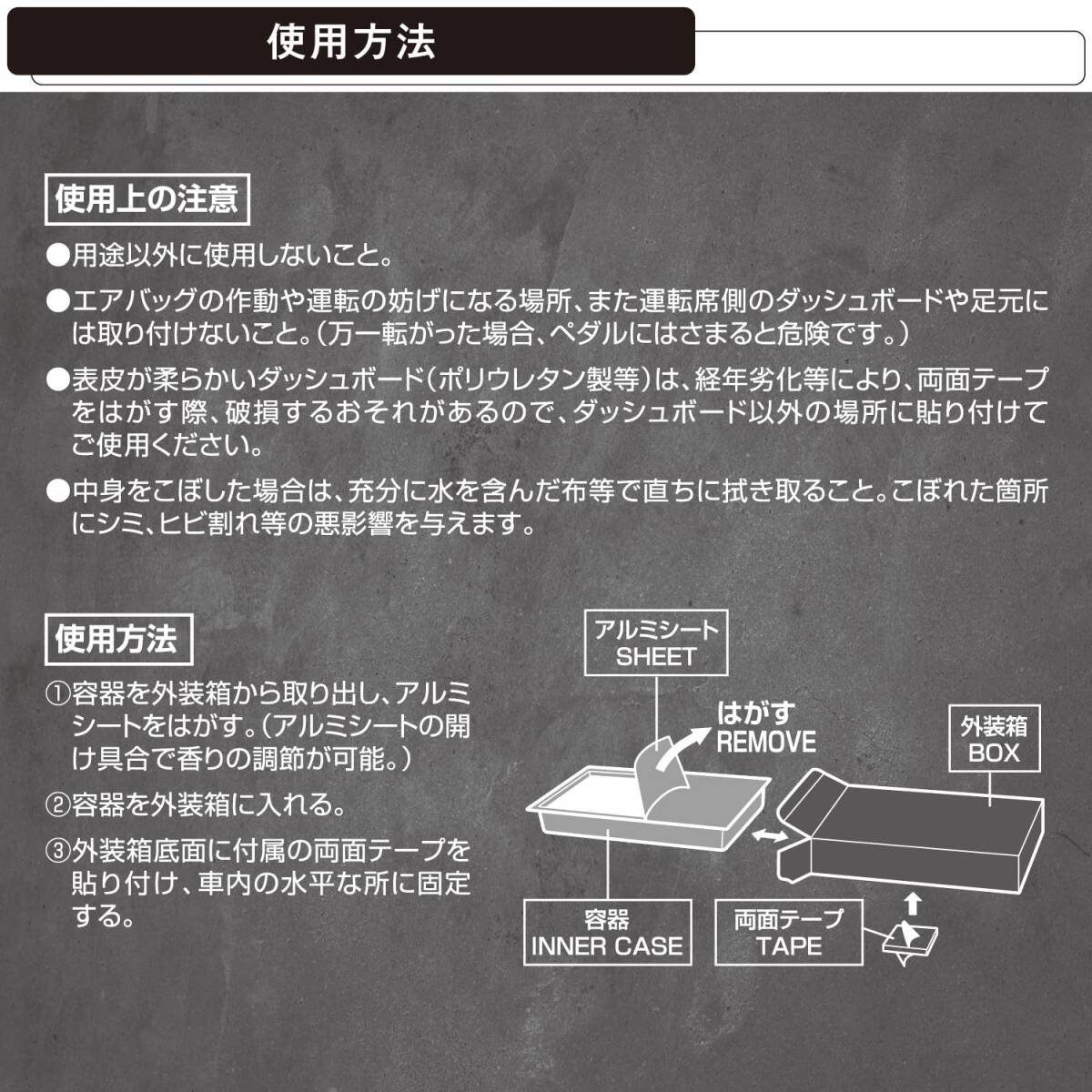 使用方法

使用上の注意

●用途以外に使用しないこと。

●エアバッグの作動や運転の妨げになる場所、また運転席側のダッシュボードや足元には取り付けないこと。（万一転がった場合、ペダルにはさまると危険です。）

●表皮が柔らかいダッシュボード（ポリウレタン製等）は、経年劣化等により、両面テープをはがす際、破損するおそれがあるので、ダッシュボード以外の場所に貼り付けてご使用ください。

●中身をこぼした場合は、充分に水を含んだ布等で直ちに拭き取ること。こぼれた箇所にシミ、ヒビ割れ等の悪影響を与えます。

使用方法

①容器を外装箱から取り出し、アルミシートをはがす。（アルミシートの開け具合で香りの調節が可能。）

②容器を外装箱に入れる。

③外装箱底面に付属の両面テープを貼り付け、車内の水平な所に固定する。

アルミシート
SHEET

はがす
REMOVE

外装箱
BOX

容器
INNER CASE

両面テープ
TAPE