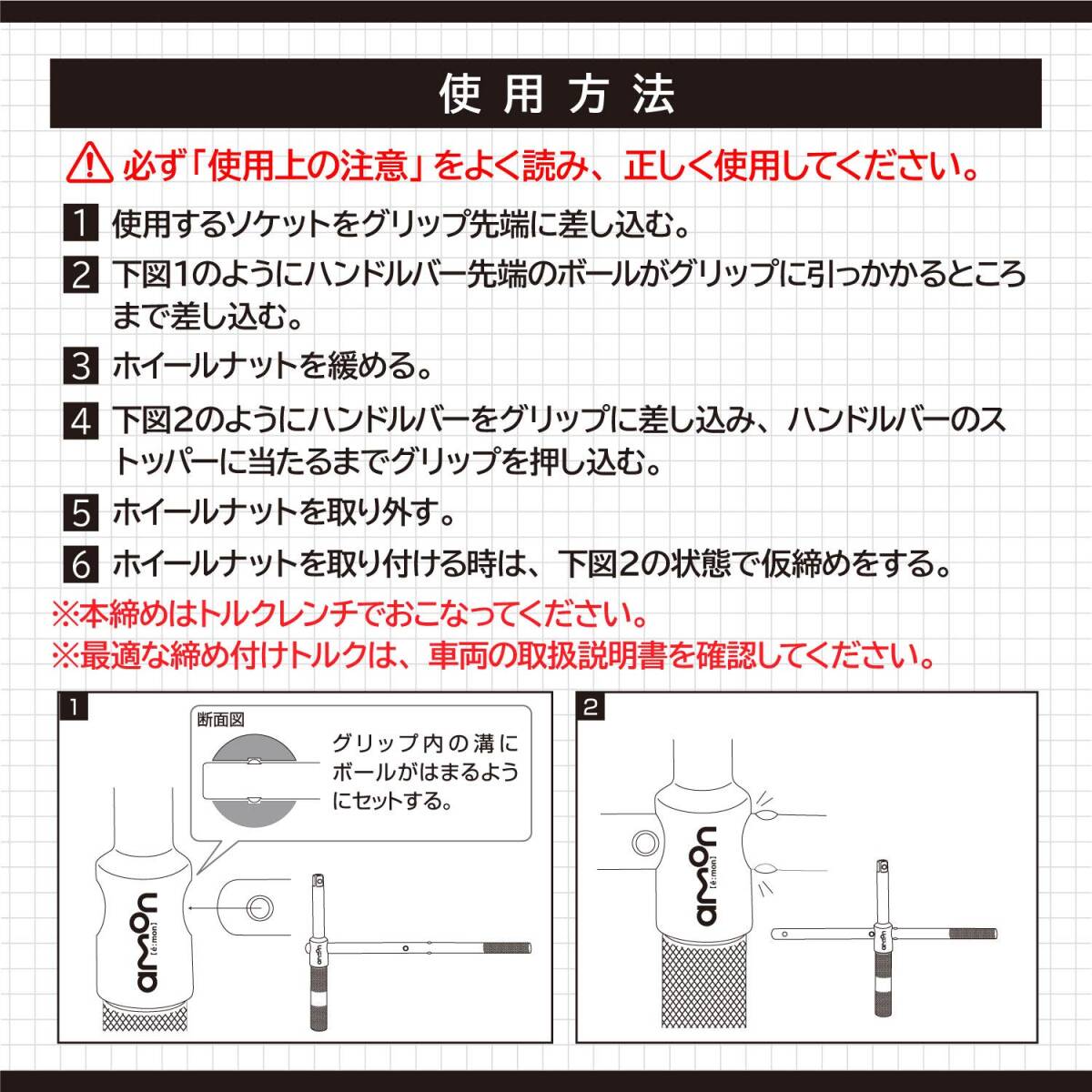 使用方法

必ず「使用上の注意」をよく読み、正しく使用してください。

1 使用するソケットをグリップ先端に差し込む。

2 下図1のようにハンドルバー先端のボールがグリップに引っかかるところまで差し込む。

3 ホイールナットを緩める。

4 下図2のようにハンドルバーをグリップに差し込み、ハンドルバーのストッパーに当たるまでグリップを押し込む。

5 ホイールナットを取り外す。

6 ホイールナットを取り付ける時は、下図2の状態で仮締めをする。

※本締めはトルクレンチでおこなってください。
※最適な締め付けトルクは、車両の取扱説明書を確認してください。

1

断面図

グリップ内の溝にボールがはまるようにセットする。

amon [é:mon]

2

amon [é:mon]