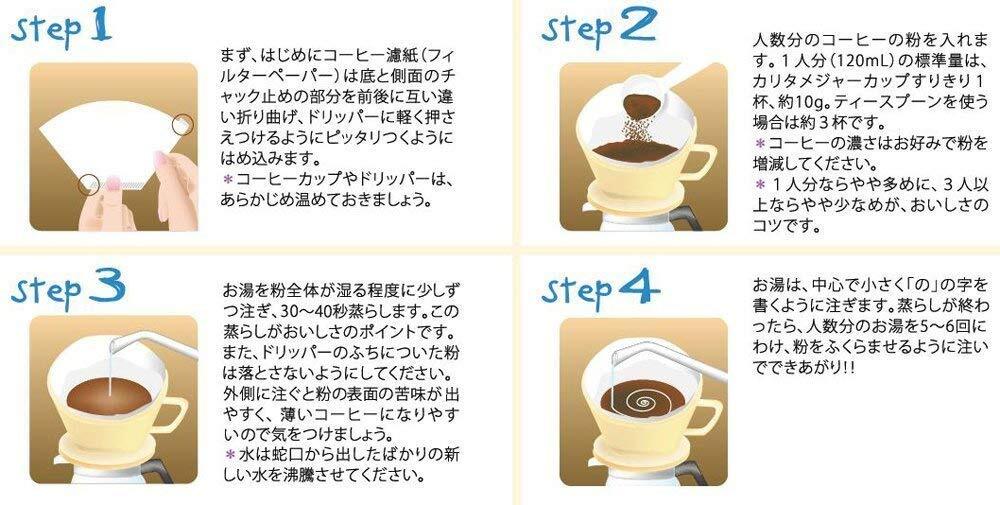 step 1

まず、はじめにコーヒー濾紙（フィルターペーパー）は底と側面のチャック止めの部分を前後に互い違い折り曲げ、ドリッパーに軽く押さえつけるようにピッタリつくようにはめ込みます。
＊コーヒーカップやドリッパーは、あらかじめ温めておきましょう。

step 2

人数分のコーヒーの粉を入れます。１人分（120mL）の標準量は、カリタメジャーカップすりきり１杯、約10g。ティースプーンを使う場合は約３杯です。
＊コーヒーの濃さはお好みで粉を増減してください。
＊１人分ならやや多めに、３人以上ならやや少なめが、おいしさのコツです。

step 3

お湯を粉全体が湿る程度に少しずつ注ぎ、30〜40秒蒸らします。この蒸らしがおいしさのポイントです。また、ドリッパーのふちについた粉は落とさないようにしてください。外側に注ぐと粉の表面の苦味が出やすく、薄いコーヒーになりやすいので気をつけましょう。
＊水は蛇口から出したばかりの新しい水を沸騰させてください。

step 4

お湯は、中心で小さく「の」の字を書くように注ぎます。蒸らしが終わったら、人数分のお湯を5〜6回にわけ、粉をふくらませるように注いでできあがり!!