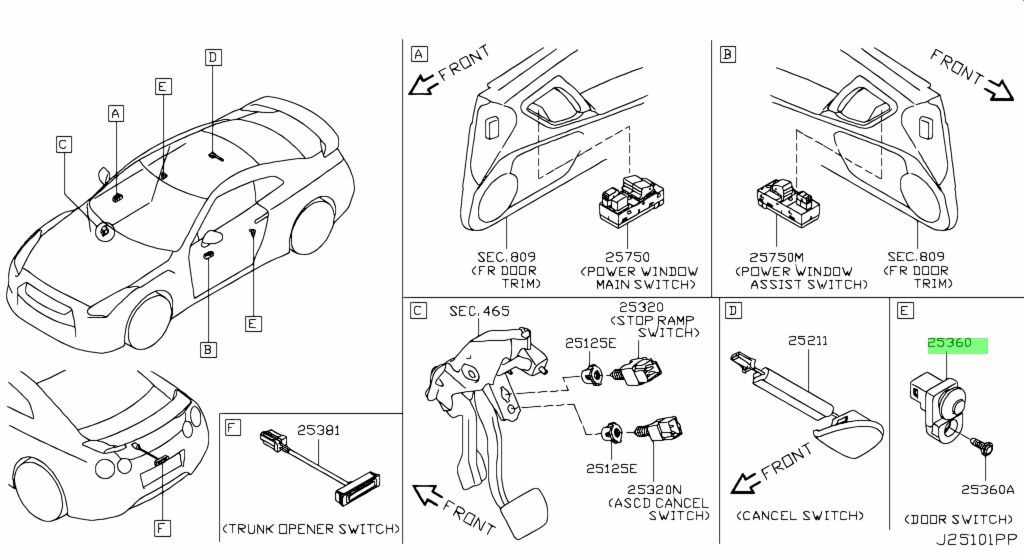 D
E
A
C
B
E

F

F
25381
(TRUNK OPENER SWITCH)

A
FRONT
SEC.809
(FR DOOR TRIM)
25750
(POWER WINDOW MAIN SWITCH)

B
FRONT
25750M
(POWER WINDOW ASSIST SWITCH)
SEC.809
(FR DOOR TRIM)

C
SEC.465
25320
(STOP RAMP SWITCH)
25125E
25125E
25320N
(ASCD CANCEL SWITCH)
FRONT

D
25211
FRONT
(CANCEL SWITCH)

E
25360
25360A
(DOOR SWITCH)

J25101PP