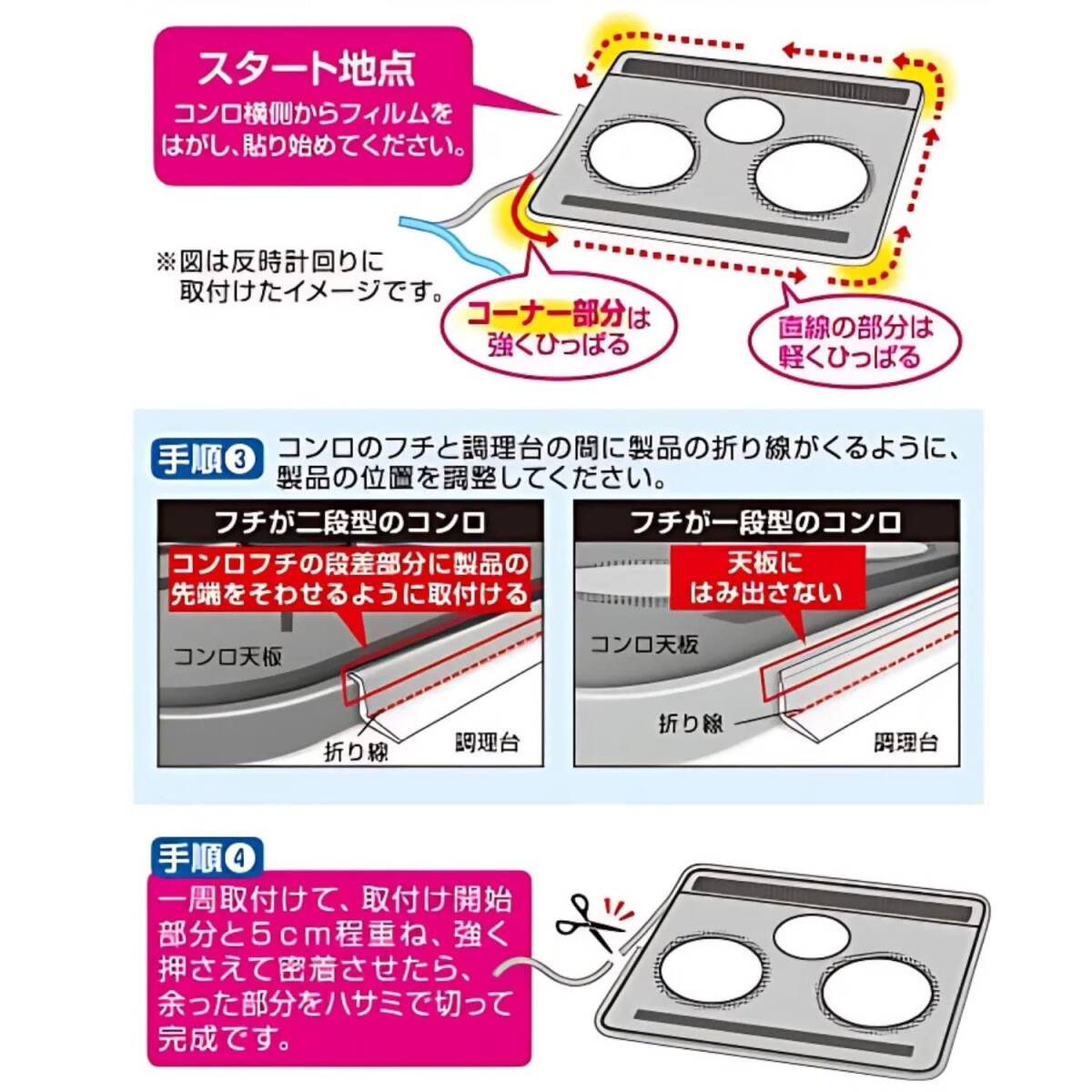 スタート地点
コンロ横側からフィルムをはがし、貼り始めてください。

※図は反時計回りに取付けたイメージです。

コーナー部分は強くひっぱる

直線の部分は軽くひっぱる

手順③ コンロのフチと調理台の間に製品の折り線がくるように、製品の位置を調整してください。

フチが二段型のコンロ

コンロフチの段差部分に製品の先端をそわせるように取付ける

コンロ天板

折り線

調理台

フチが一段型のコンロ

天板にはみ出さない

コンロ天板

折り線

調理台

手順④
一周取付けて、取付け開始部分と５ｃｍ程重ね、強く押さえて密着させたら、余った部分をハサミで切って完成です。