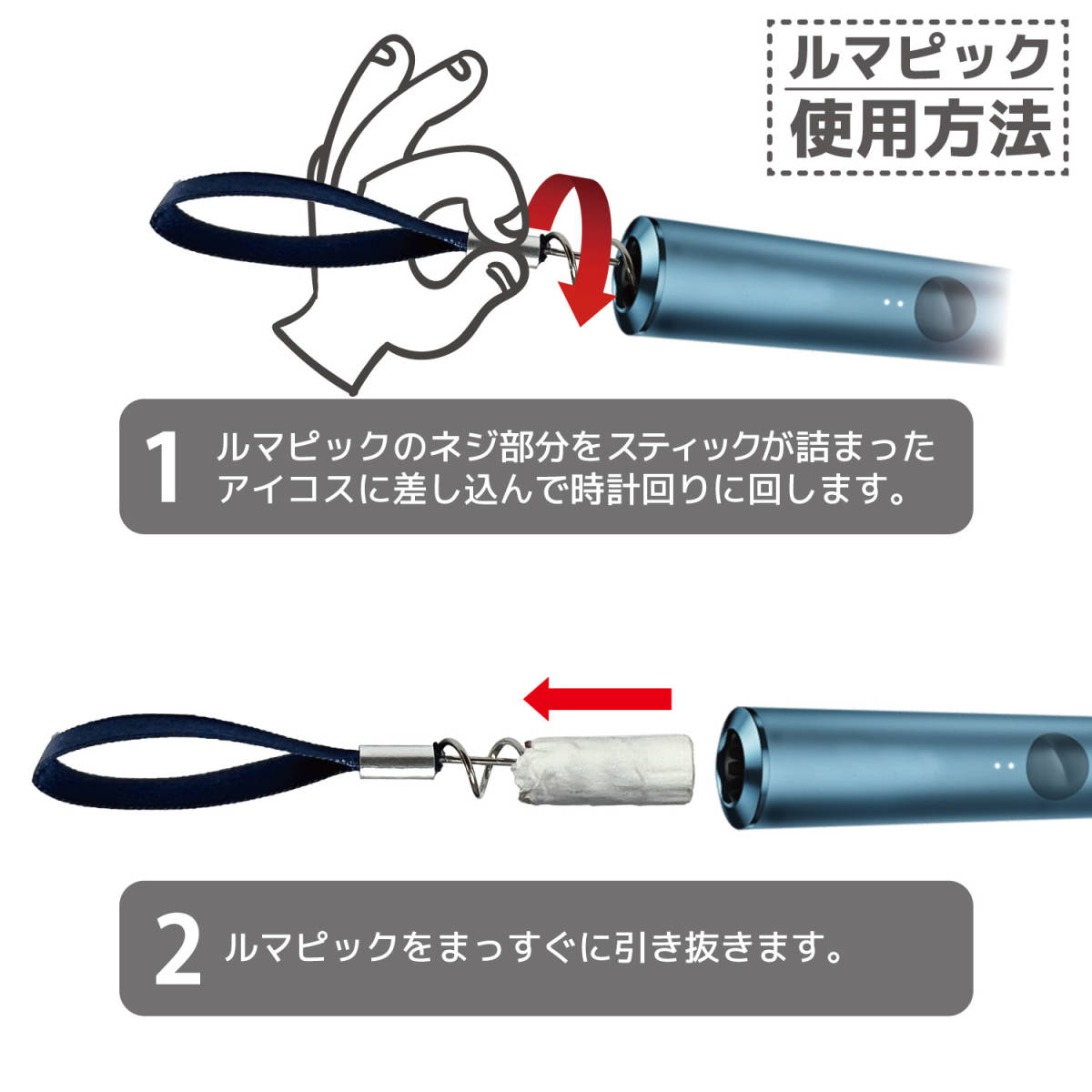 ルマピック
使用方法

1 ルマピックのネジ部分をスティックが詰まったアイコスに差し込んで時計回りに回します。

2 ルマピックをまっすぐに引き抜きます。