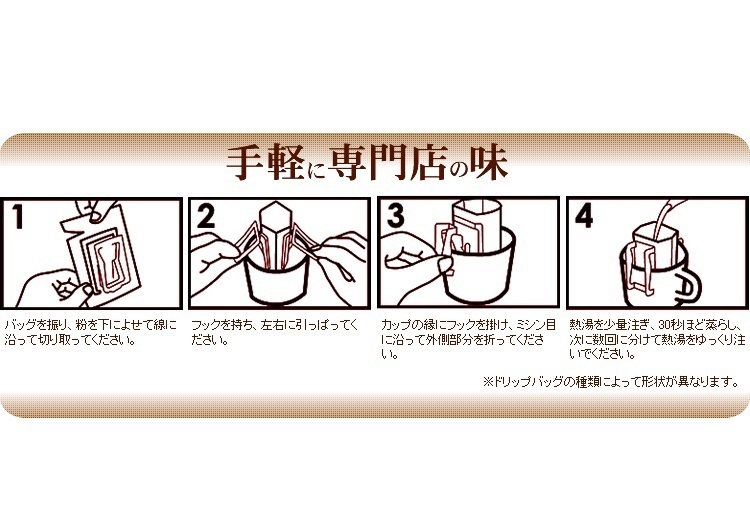 手軽に専門店の味

1

バッグを振り、粉を下によせて線に沿って切り取ってください。

2

フックを持ち、左右に引っぱってください。

3

カップの縁にフックを掛け、ミシン目に沿って外側部分を折ってください。

4

熱湯を少量注ぎ、30秒ほど蒸らし、次に数回に分けて熱湯をゆっくり注いでください。

※ドリップバッグの種類によって形状が異なります。