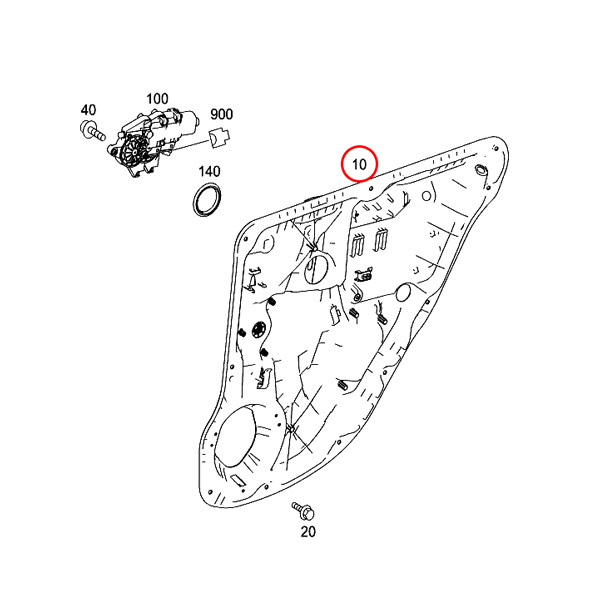 40
100
900
140
10
20