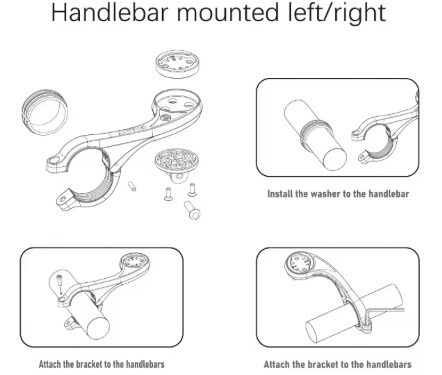 Handlebar mounted left/right

Install the washer to the handlebar

Attach the bracket to the handlebars

Attach the bracket to the handlebars