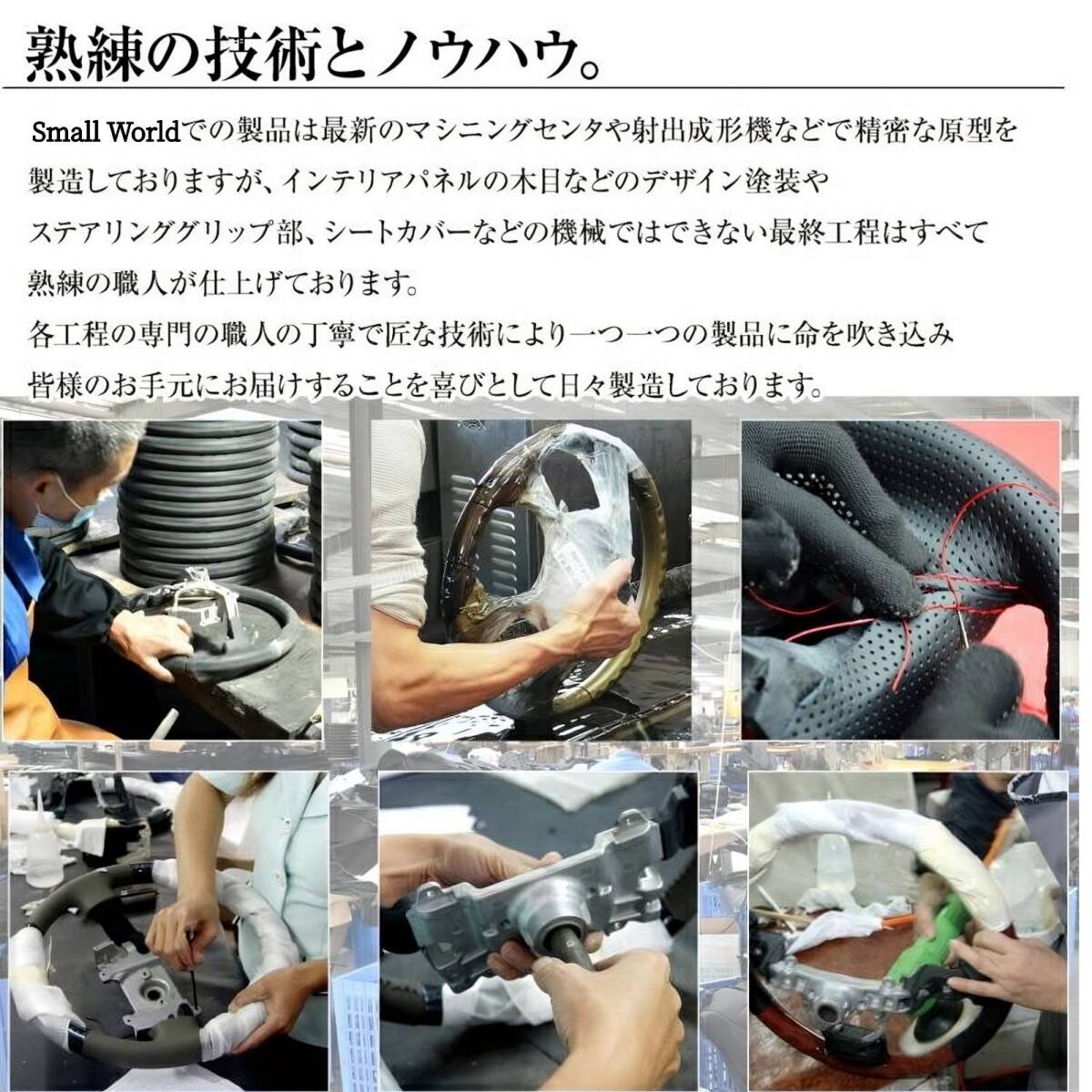 熟練の技術とノウハウ。

Small Worldでの製品は最新のマシニングセンタや射出成形機などで精密な原型を製造しておりますが、インテリアパネルの木目などのデザイン塗装やステアリンググリップ部、シートカバーなどの機械ではできない最終工程はすべて熟練の職人が仕上げております。

各工程の専門の職人の丁寧で匠な技術により一つ一つの製品に命を吹き込み皆様のお手元にお届けすることを喜びとして日々製造しております。