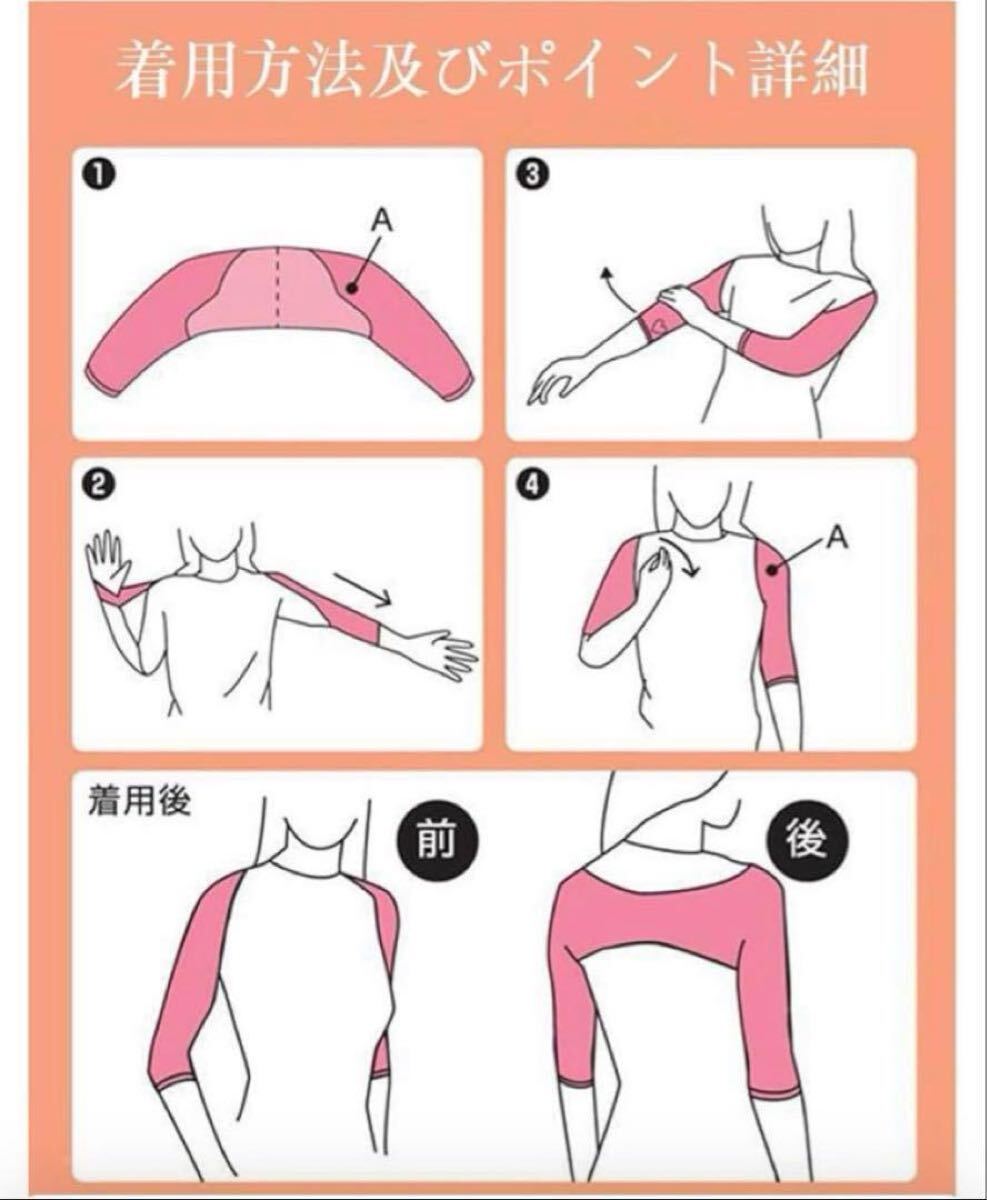 着用方法及びポイント詳細

❶

A

❸

❷

❹

A

着用後

前

後