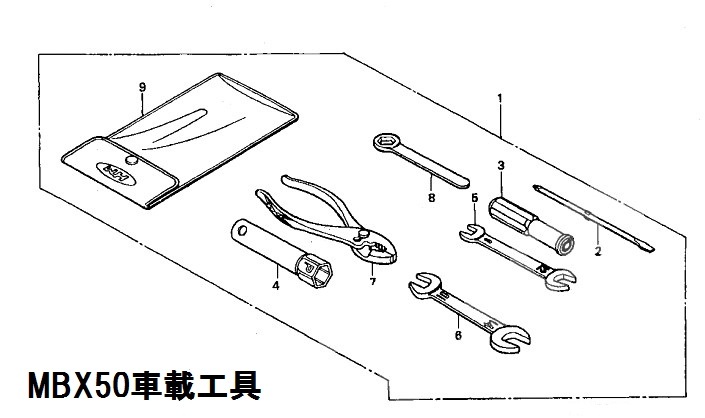 9
1
3
8
5
2
4
7
6
MBX50車載工具