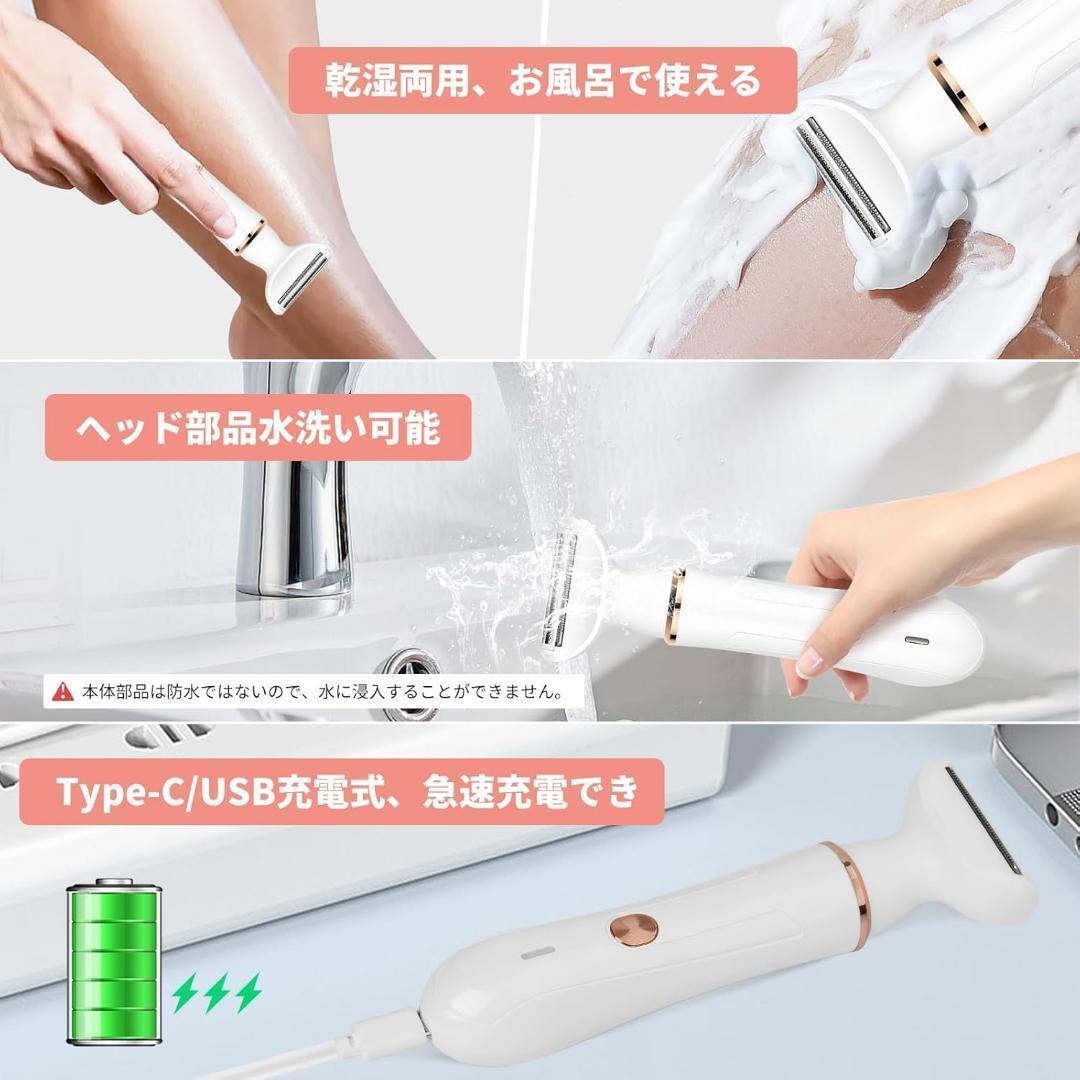 乾湿両用、お風呂で使える

ヘッド部品水洗い可能

本体部品は防水ではないので、水に浸入することができません。

Type-C/USB充電式、急速充電でき