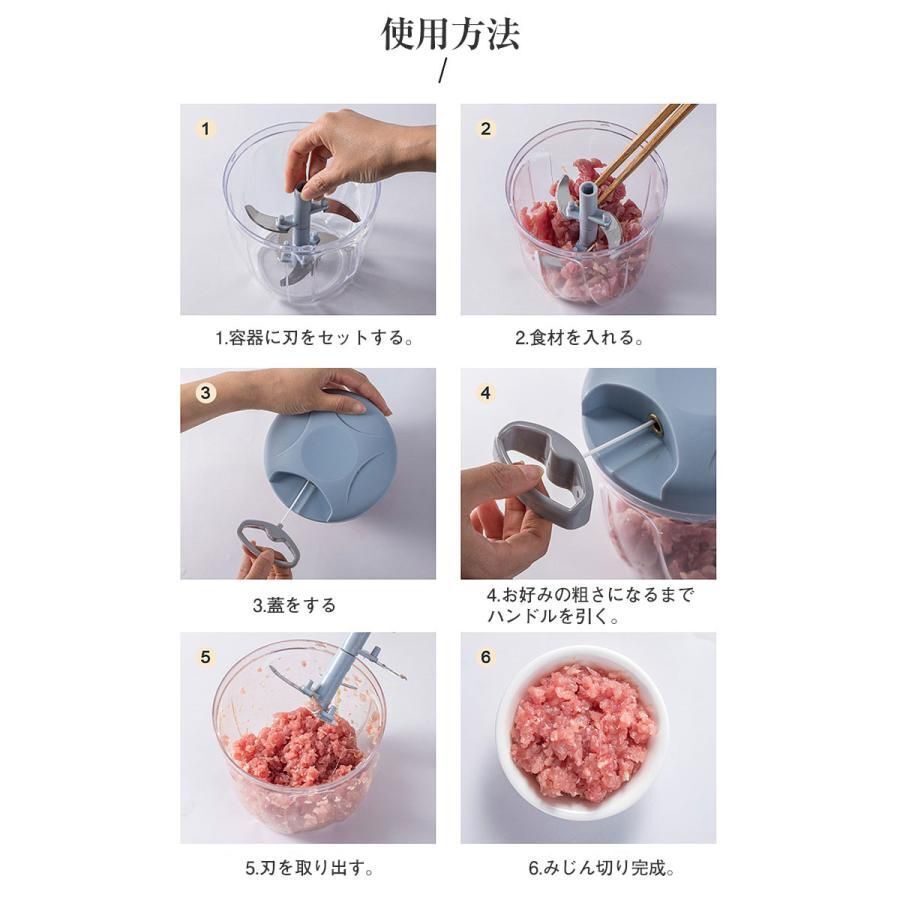 使用方法

/

1

1.容器に刃をセットする。

2

2.食材を入れる。

3

3.蓋をする

4

4.お好みの粗さになるまでハンドルを引く。

5

5.刃を取り出す。

6

6.みじん切り完成。