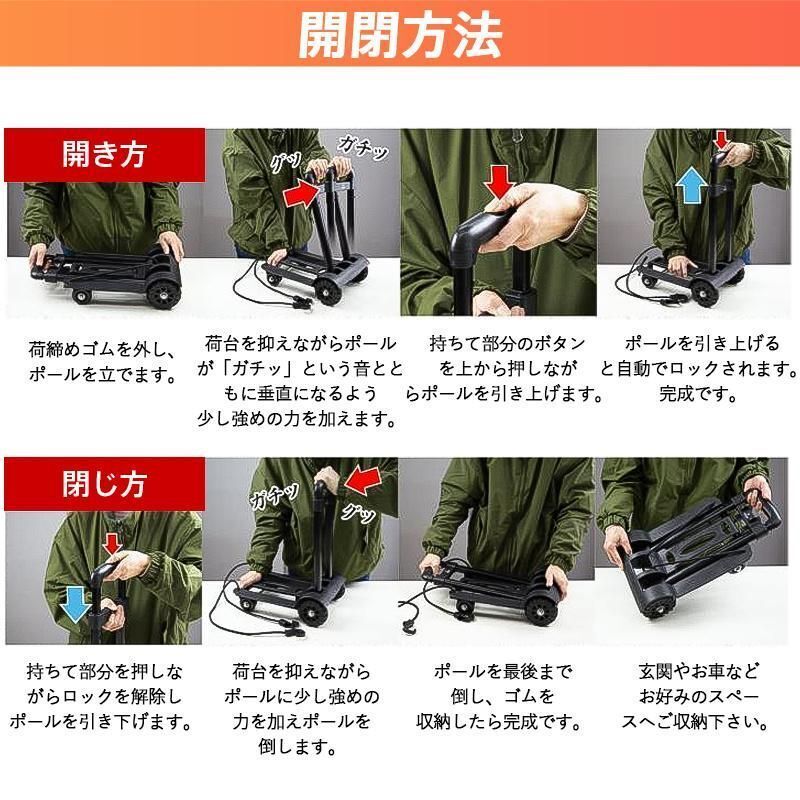 開閉方法

開き方

グッ
ガチッ

荷締めゴムを外し、ポールを立てます。

荷台を抑えながらポールが「ガチッ」という音とともに垂直になるよう少し強めの力を加えます。

持ちて部分のボタンを上から押しながらポールを引き上げます。

ポールを引き上げると自動でロックされます。完成です。

閉じ方

ガチッ
グッ

持ちて部分を押しながらロックを解除しポールを引き下げます。

荷台を抑えながらポールに少し強めの力を加えポールを倒します。

ポールを最後まで倒し、ゴムを収納したら完成です。

玄関やお車などお好みのスペースへご収納下さい。