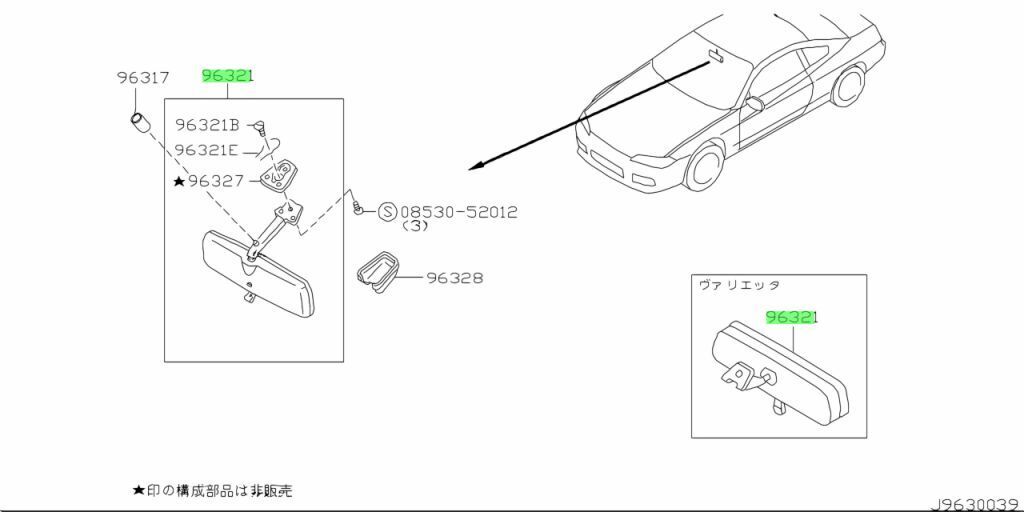 96317

96321

96321B

96321E

★96327

Ⓢ08530-52012
(3)

96328

ヴァリエッタ

96321

★印の構成部品は非販売

J9630039