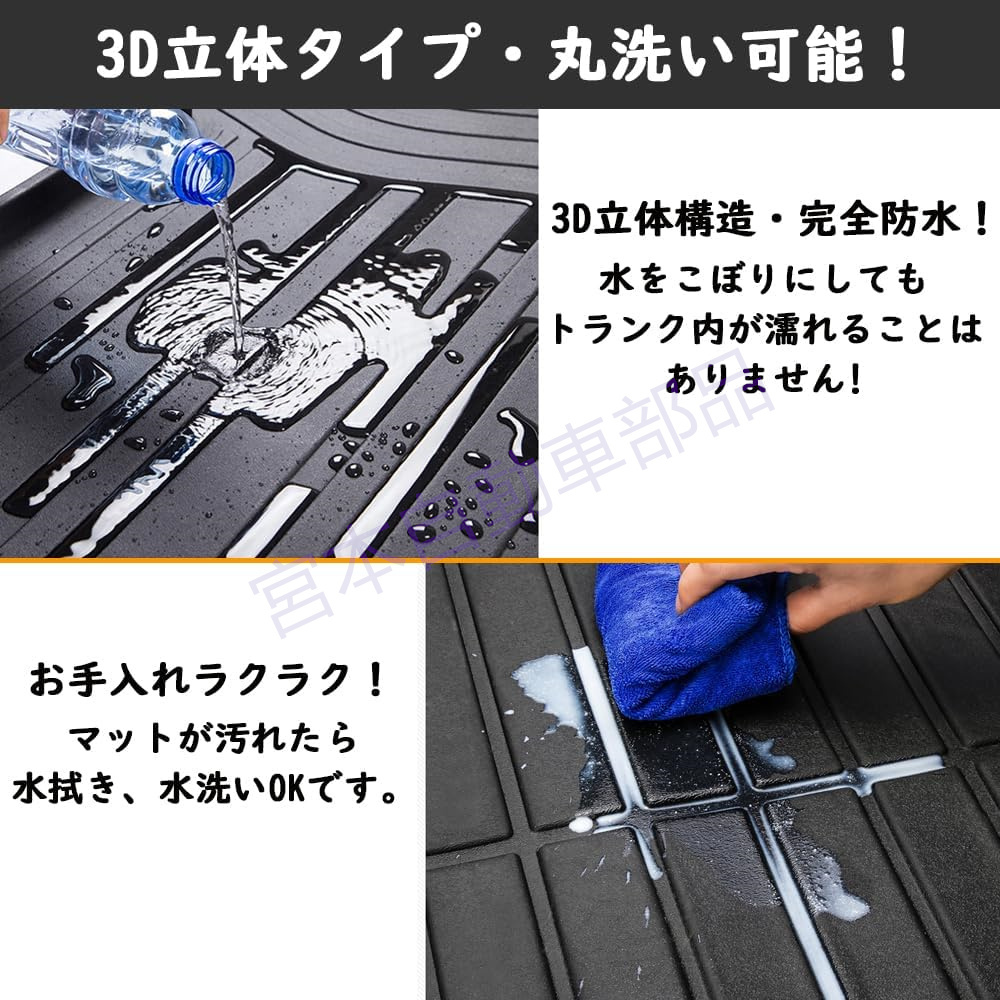 3D立体タイプ・丸洗い可能！

3D立体構造・完全防水！
水をこぼりにしても
トランク内が濡れることは
ありません!

宮本自動車部品

お手入れラクラク！
マットが汚れたら
水拭き、水洗いOKです。