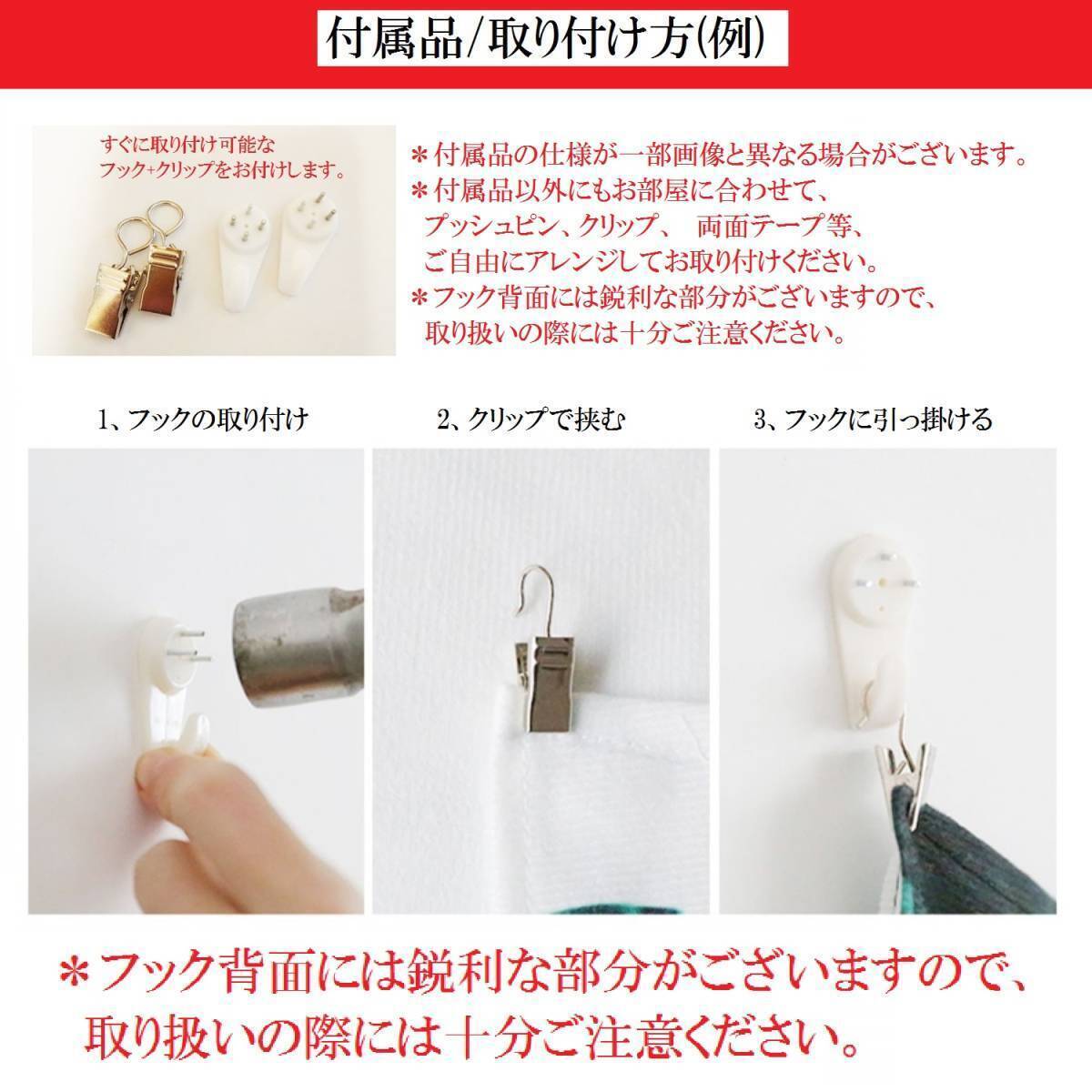 付属品/取り付け方(例)

すぐに取り付け可能な
フック+クリップをお付けします。

＊付属品の仕様が一部画像と異なる場合がございます。
＊付属品以外にもお部屋に合わせて、
プッシュピン、クリップ、 両面テープ等、
ご自由にアレンジしてお取り付けください。
＊フック背面には鋭利な部分がございますので、
取り扱いの際には十分ご注意ください。

1、フックの取り付け

2、クリップで挟む

3、フックに引っ掛ける

＊フック背面には鋭利な部分がございますので、
取り扱いの際には十分ご注意ください。