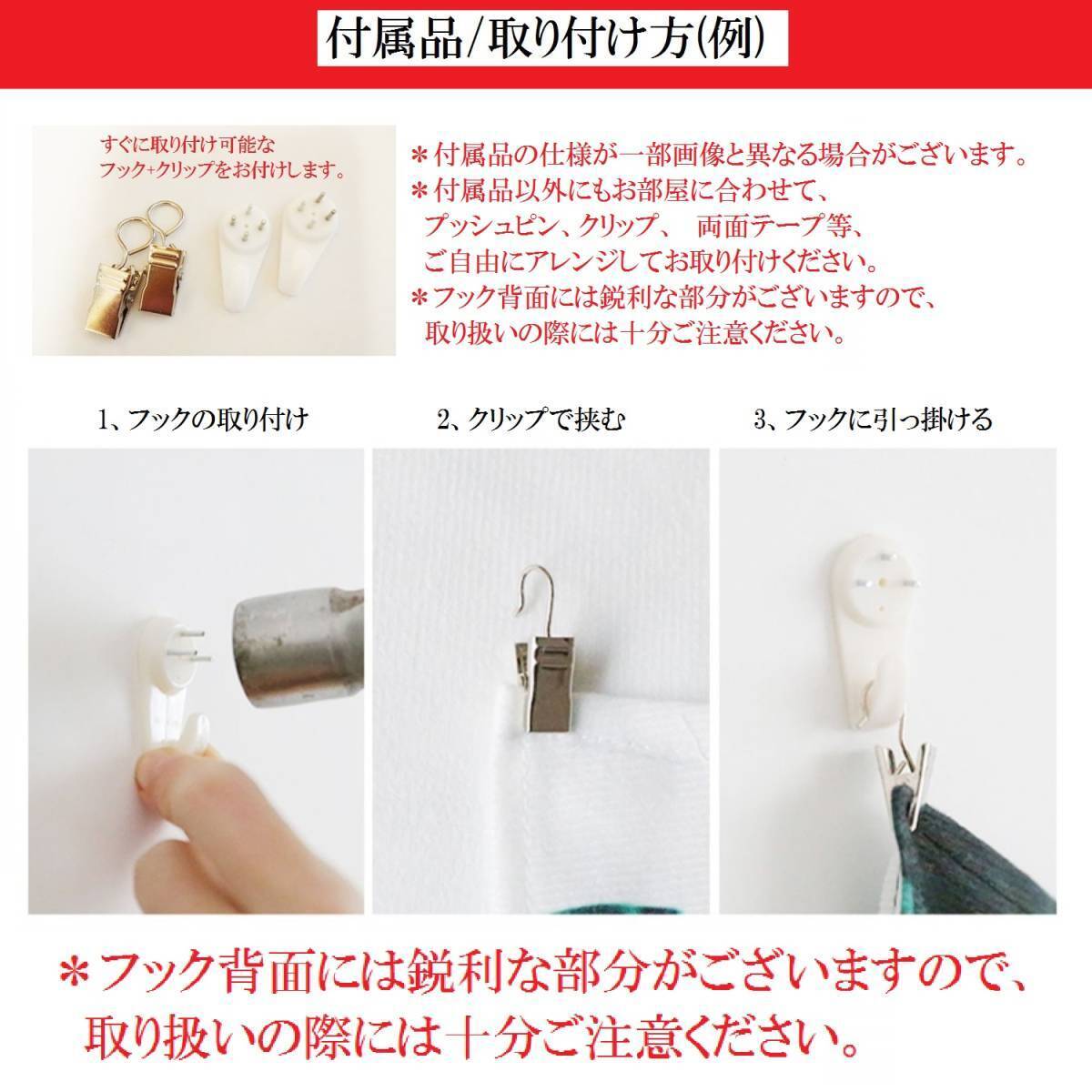 付属品/取り付け方(例)

すぐに取り付け可能な
フック+クリップをお付けします。

＊付属品の仕様が一部画像と異なる場合がございます。
＊付属品以外にもお部屋に合わせて、
プッシュピン、クリップ、 両面テープ等、
ご自由にアレンジしてお取り付けください。
＊フック背面には鋭利な部分がございますので、
取り扱いの際には十分ご注意ください。

1、フックの取り付け

2、クリップで挟む

3、フックに引っ掛ける

＊フック背面には鋭利な部分がございますので、
取り扱いの際には十分ご注意ください。