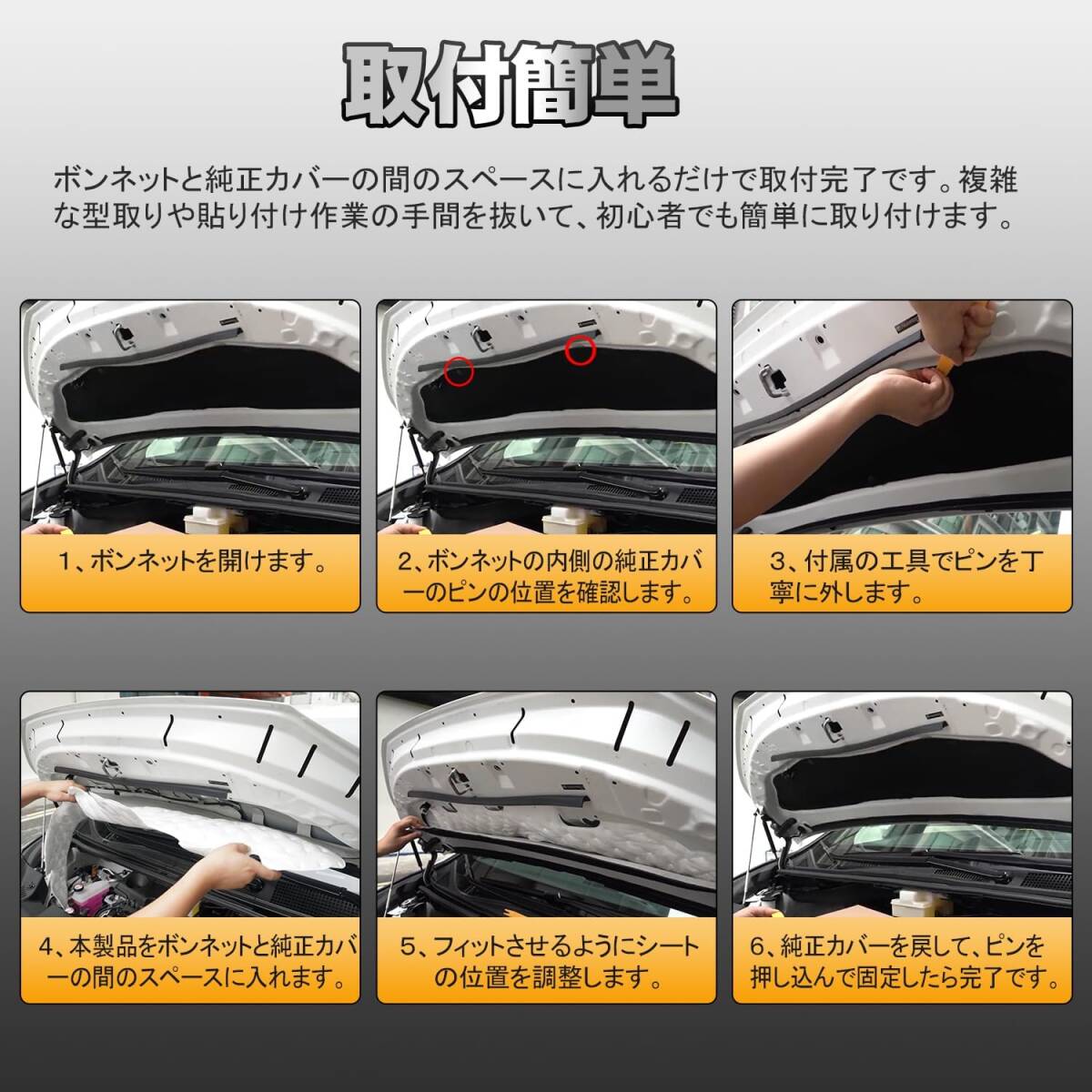 取付簡単

ボンネットと純正カバーの間のスペースに入れるだけで取付完了です。複雑な型取りや貼り付け作業の手間を抜いて、初心者でも簡単に取り付けます。

1、ボンネットを開けます。

2、ボンネットの内側の純正カバーのピンの位置を確認します。

3、付属の工具でピンを丁寧に外します。

4、本製品をボンネットと純正カバーの間のスペースに入れます。

5、フィットさせるようにシートの位置を調整します。

6、純正カバーを戻して、ピンを押し込んで固定したら完了です。