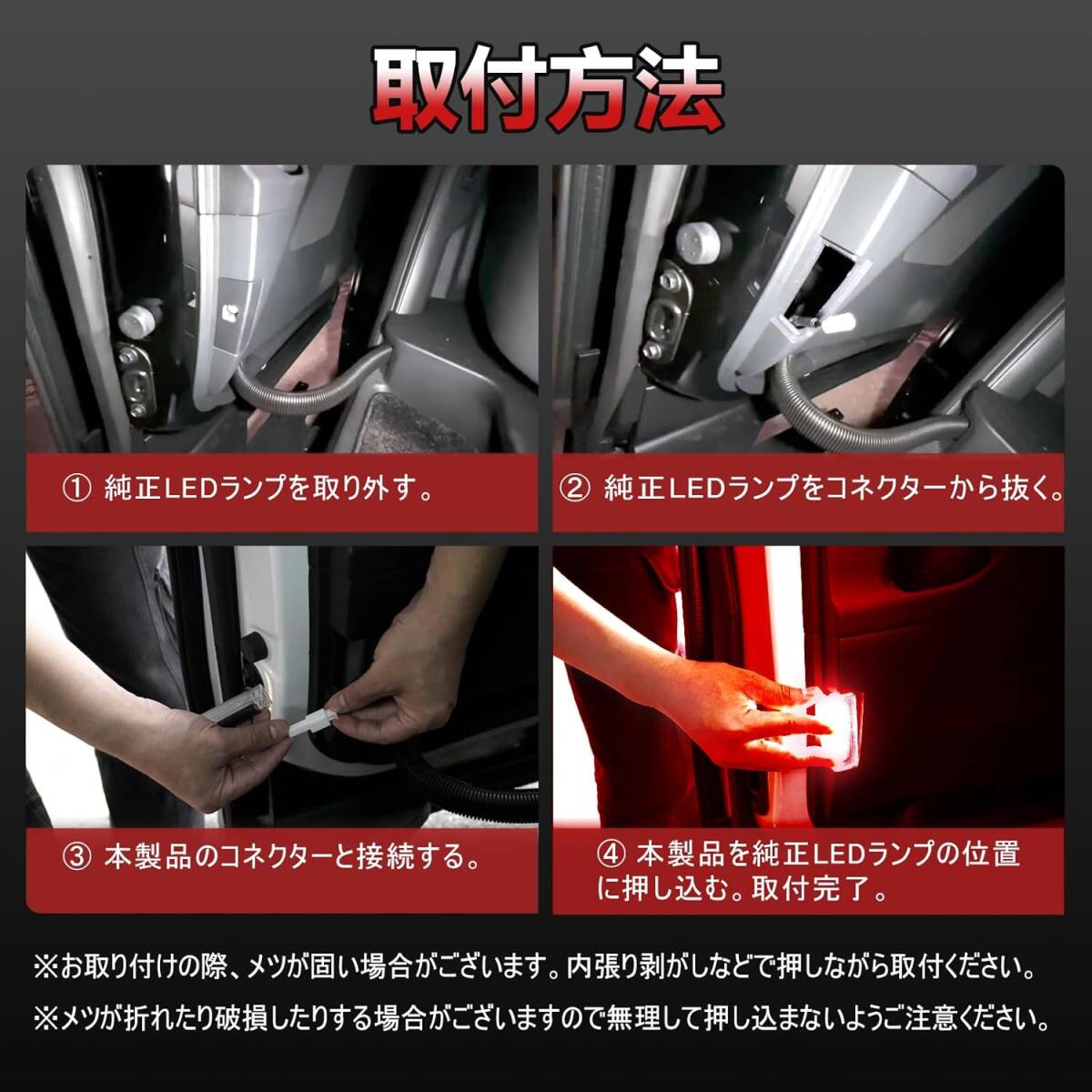 取付方法

① 純正LEDランプを取り外す。

② 純正LEDランプをコネクターから抜く。

③ 本製品のコネクターと接続する。

④ 本製品を純正LEDランプの位置に押し込む。取付完了。

※お取り付けの際、メツが固い場合がございます。内張り剥がしなどで押しながら取付ください。

※メツが折れたり破損したりする場合がございますので無理して押し込まないようご注意ください。