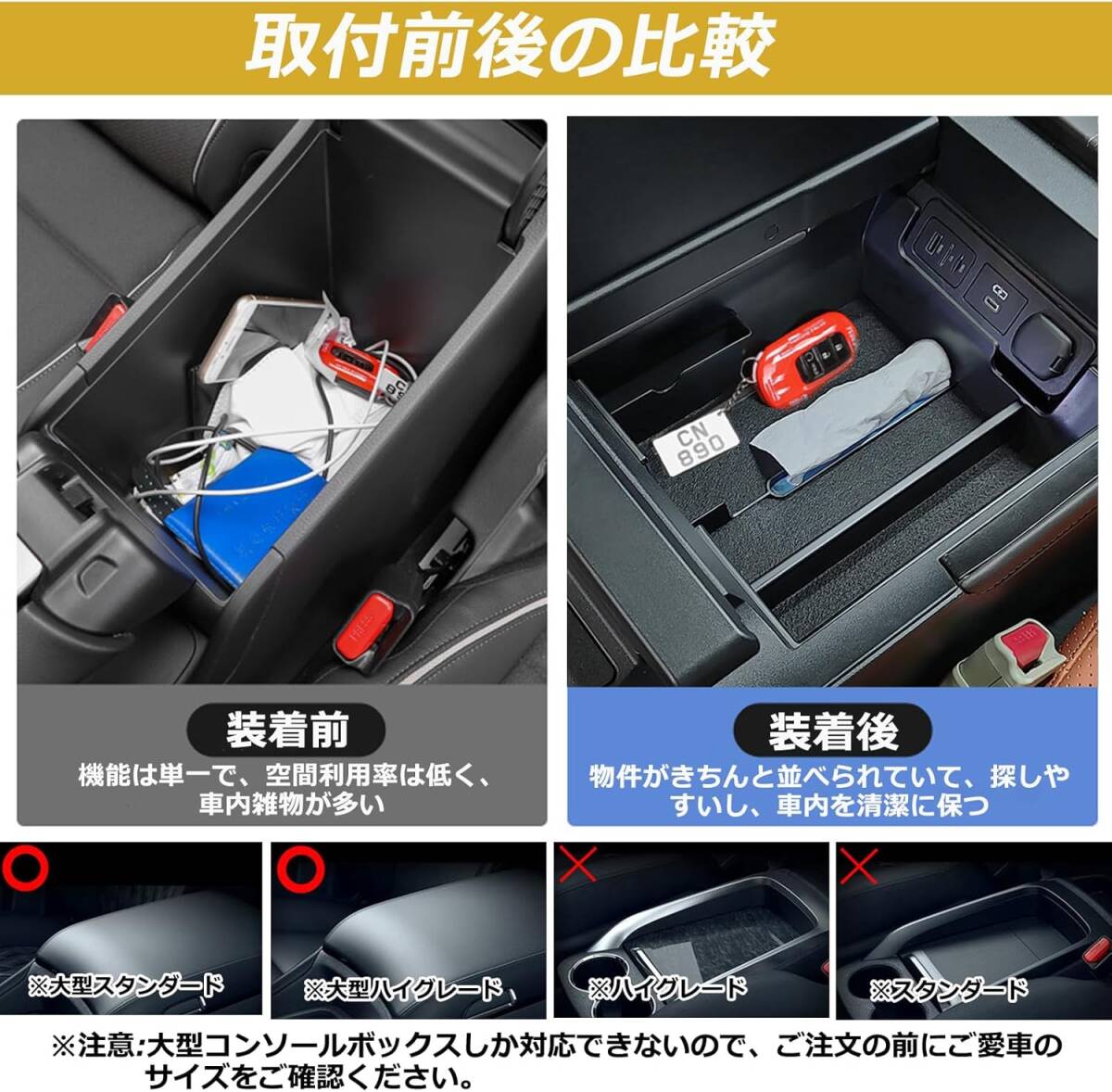 取付前後の比較

CN 890

装着前

機能は単一で、空間利用率は低く、車内雑物が多い

装着後

物件がきちんと並べられていて、探しやすいし、車内を清潔に保つ

※大型スタンダード

※大型ハイグレード

※ハイグレード

※スタンダード

※注意:大型コンソールボックスしか対応できないので、ご注文の前にご愛車のサイズをご確認ください。