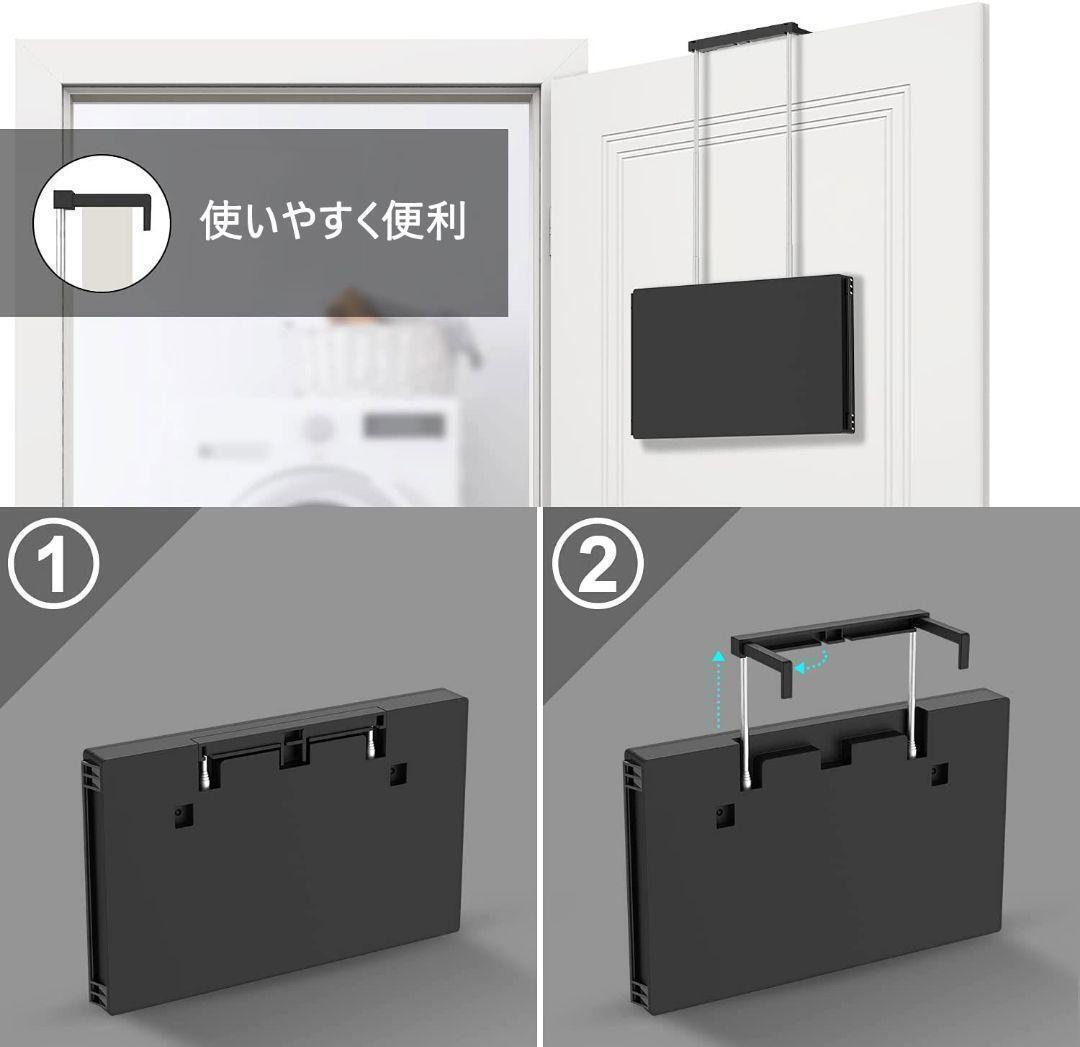 使いやすく便利

1

2