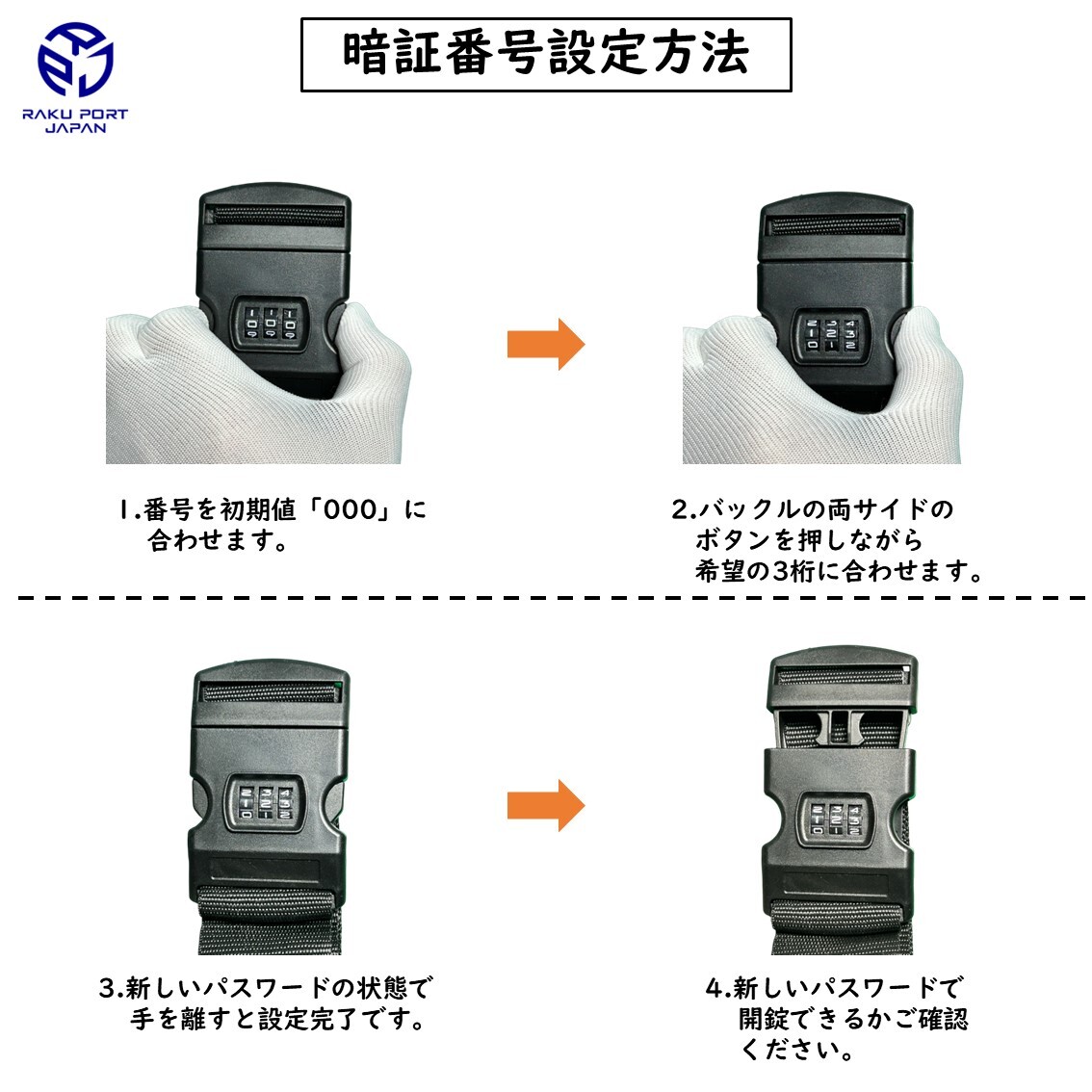 RAKU PORT JAPAN

暗証番号設定方法

1.番号を初期値「000」に合わせます。

2.バックルの両サイドのボタンを押しながら希望の3桁に合わせます。

3.新しいパスワードの状態で手を離すと設定完了です。

4.新しいパスワードで開錠できるかご確認ください。